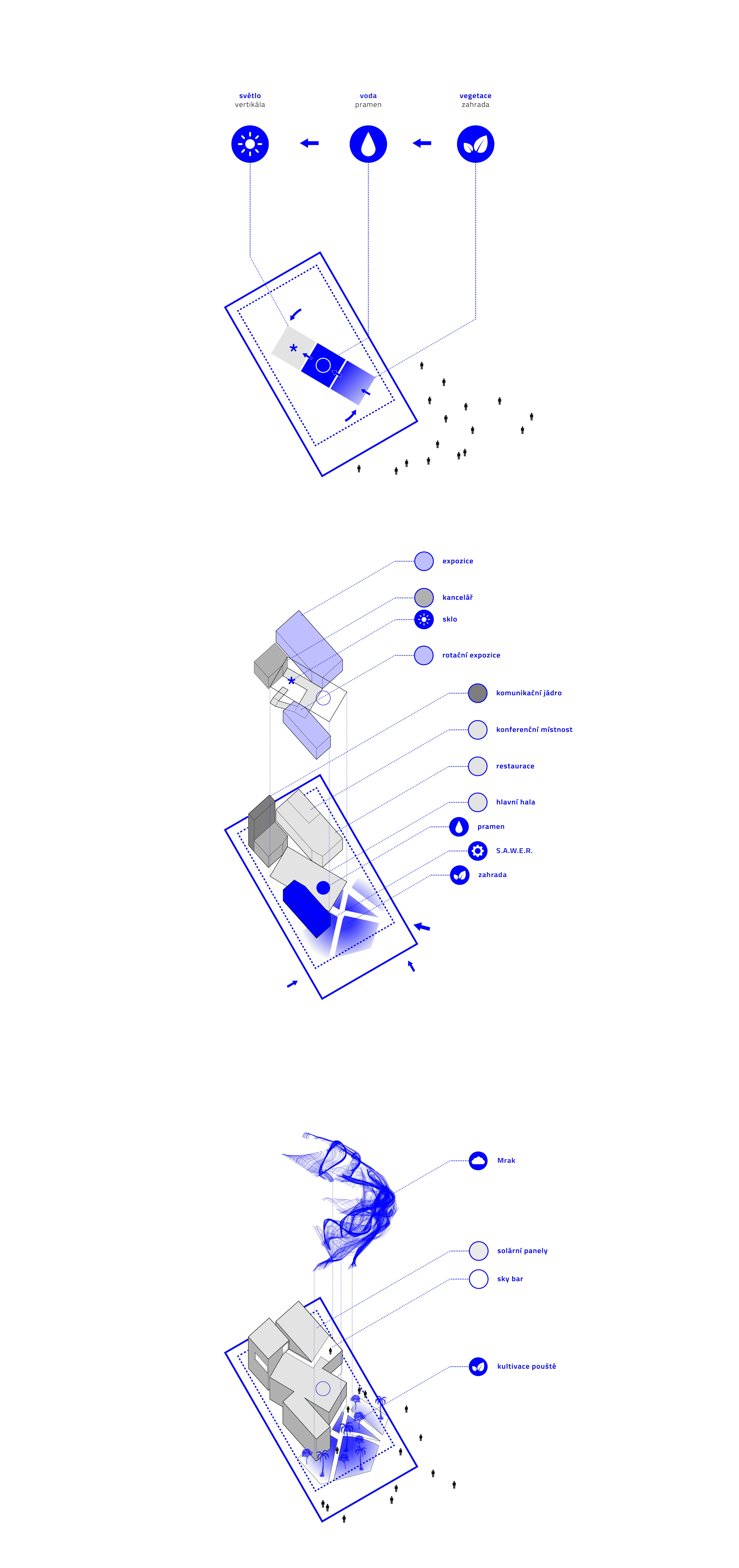 světlo
vertikála

voda
pramen

vegetace
zahrada

expozice

kancelář

sklo

rotační expozice

komunikační jádro

konferenční místnost

restaurace

hlavní hala

pramen

S.A.W.E.R.

zahrada

Mrak

solární panely

sky bar

kultivace pouště