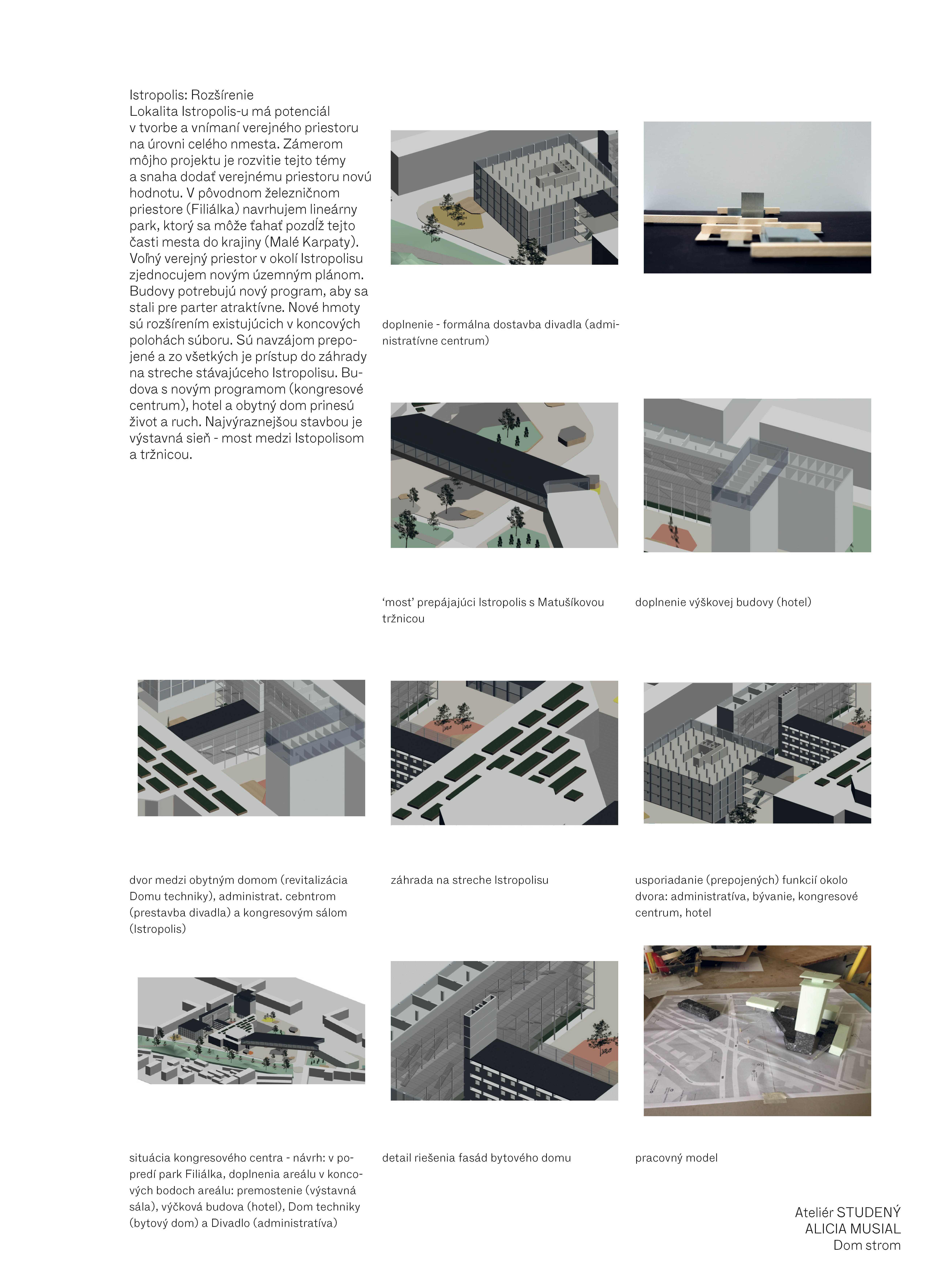 Istropolis: Rozšírenie
Lokalita Istropolis-u má potenciál v tvorbe a vnímaní verejného priestoru na úrovni celého nmesta. Zámerom môjho projektu je rozvitie tejto témy a snaha dodať verejnému priestoru novú hodnotu. V pôvodnom železničnom priestore (Filiálka) navrhujem lineárny park, ktorý sa môže ťahať pozdĺž tejto časti mesta do krajiny (Malé Karpaty). Voľný verejný priestor v okolí Istropolisu zjednocujem novým územným plánom. Budovy potrebujú nový program, aby sa stali pre parter atraktívne. Nové hmoty sú rozšírením existujúcich v koncových polohách súboru. Sú navzájom prepojené a zo všetkých je prístup do záhrady na streche stávajúceho Istropolisu. Budova s novým programom (kongresové centrum), hotel a obytný dom prinesú život a ruch. Najvýraznejšou stavbou je výstavná sieň - most medzi Istopolisom a tržnicou.

doplnenie - formálna dostavba divadla (administratívne centrum)

'most' prepájajúci Istropolis s Matušíkovou tržnicou

doplnenie výškovej budovy (hotel)

dvor medzi obytným domom (revitalizácia Domu techniky), administrat. cebntrom (prestavba divadla) a kongresovým sálom (Istropolis)

záhrada na streche Istropolisu

usporiadanie (prepojených) funkcií okolo dvora: administratíva, bývanie, kongresové centrum, hotel

situácia kongresového centra - návrh: v popredí park Filiálka, doplnenia areálu v koncových bodoch areálu: premostenie (výstavná sála), výčková budova (hotel), Dom techniky (bytový dom) a Divadlo (administratíva)

detail riešenia fasád bytového domu

pracovný model

Ateliér STUDENÝ
ALICIA MUSIAL
Dom strom