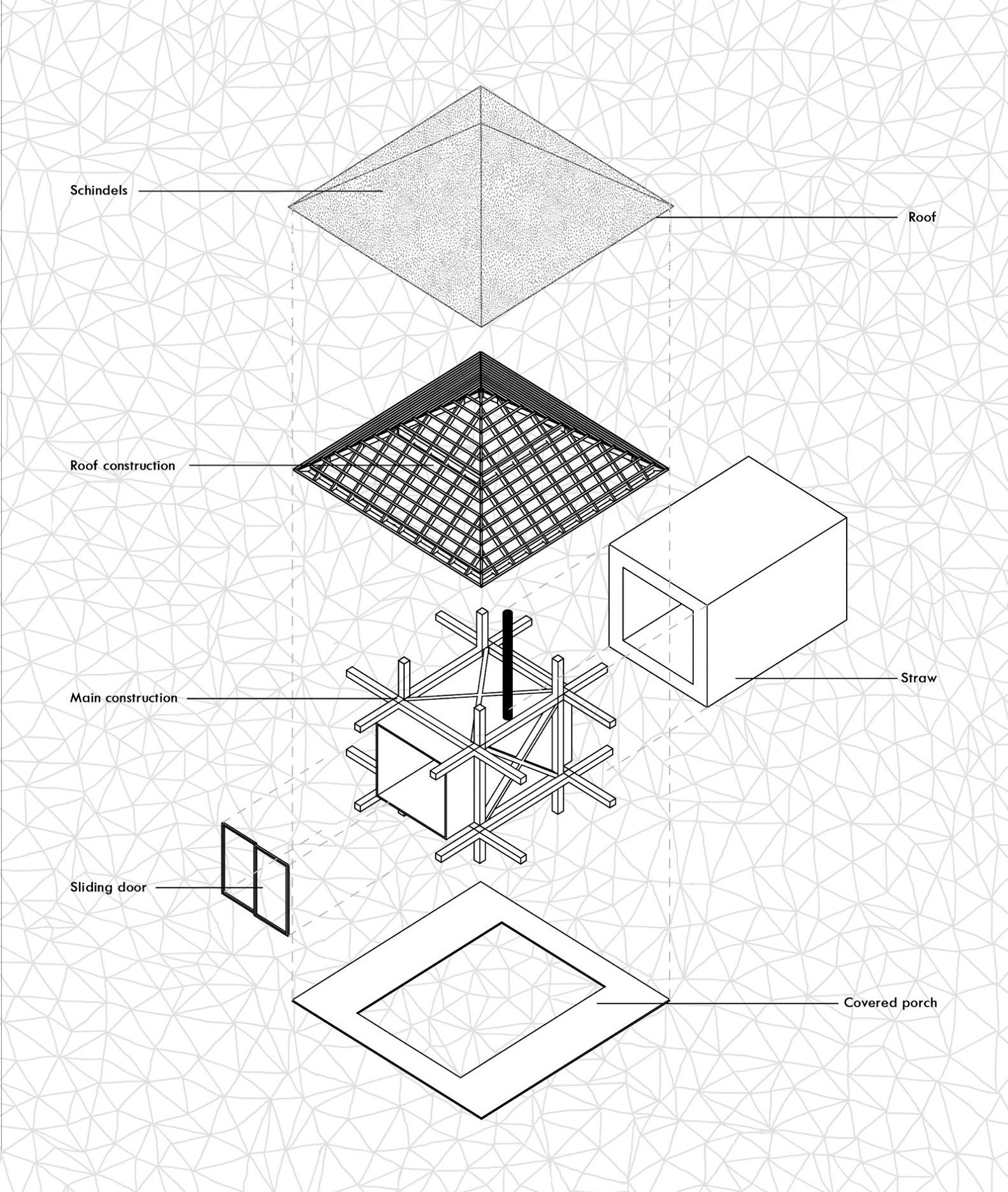 Schindels

Roof

Roof construction

Straw

Main construction

Sliding door

Covered porch