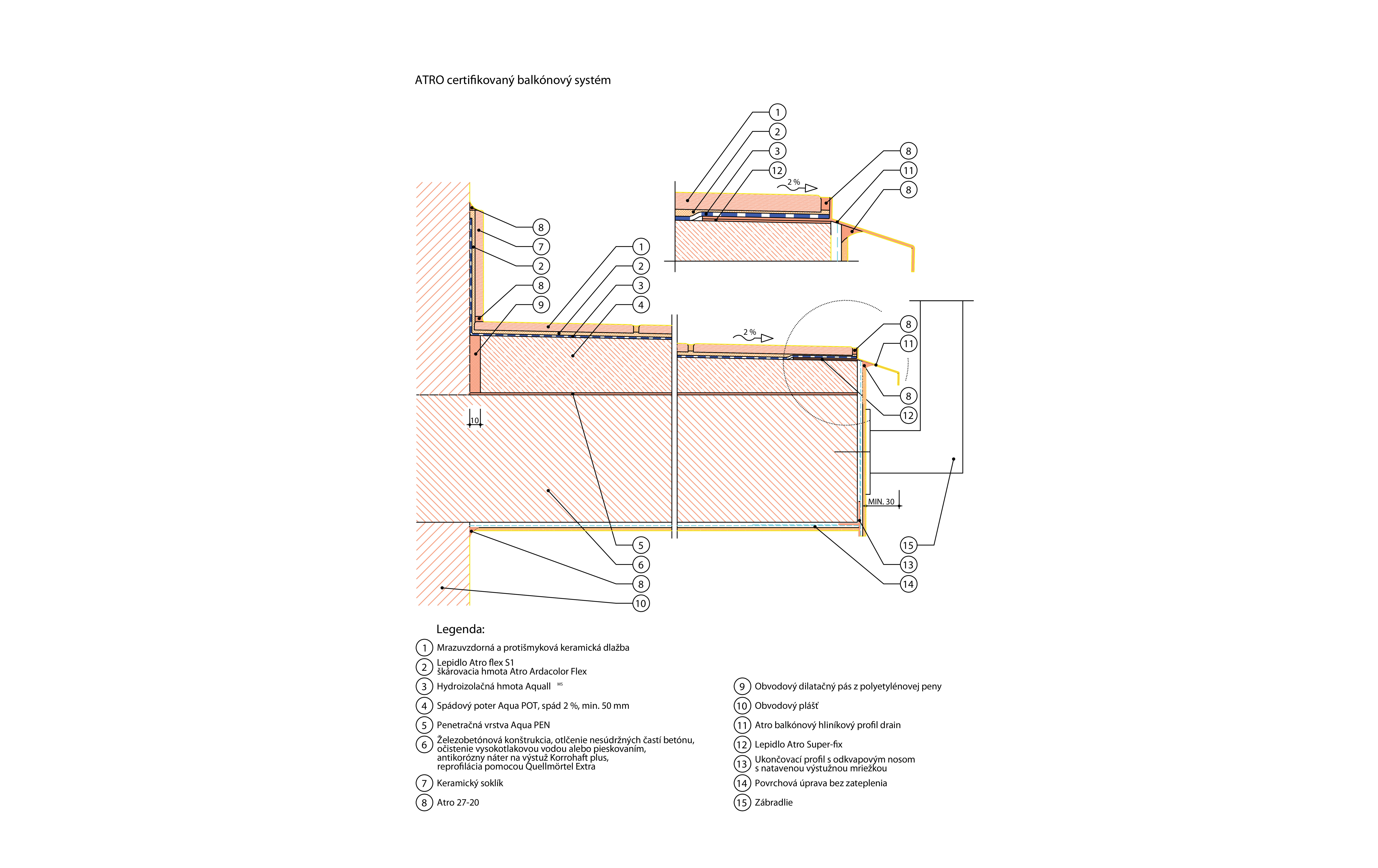 ATRO certifikovaný balkónový systém

1
2
3
12
2 %
8
11
8

8
7
2
8
9
1
2
3
4
2 %
8
11
8
12
10
MIN. 30
5
6
8
10
15
13
14

Legenda:

1 Mrazuvzdorná a protišmyková keramická dlažba

2 Lepidlo Atro flex S1
škárovacia hmota Atro Ardacolor Flex

3 Hydroizolačná hmota Aquall MS

4 Spádový poter Aqua POT, spád 2 %, min. 50 mm

5 Penetračná vrstva Aqua PEN

6 Železobetónová konštrukcia, otlčenie nesúdržných častí betónu, očistenie vysokotlakovou vodou alebo pieskovaním, antikorózny náter na výstuž Korrohaft plus, reprofilácia pomocou Quellmörtel Extra

7 Keramický soklík

8 Atro 27-20

9 Obvodový dilatačný pás z polyetylénovej peny

10 Obvodový plášť

11 Atro balkónový hliníkový profil drain

12 Lepidlo Atro Super-fix

13 Ukončovací profil s odkvapovým nosom s natavenou výstužnou mriežkou

14 Povrchová úprava bez zateplenia

15 Zábradlie