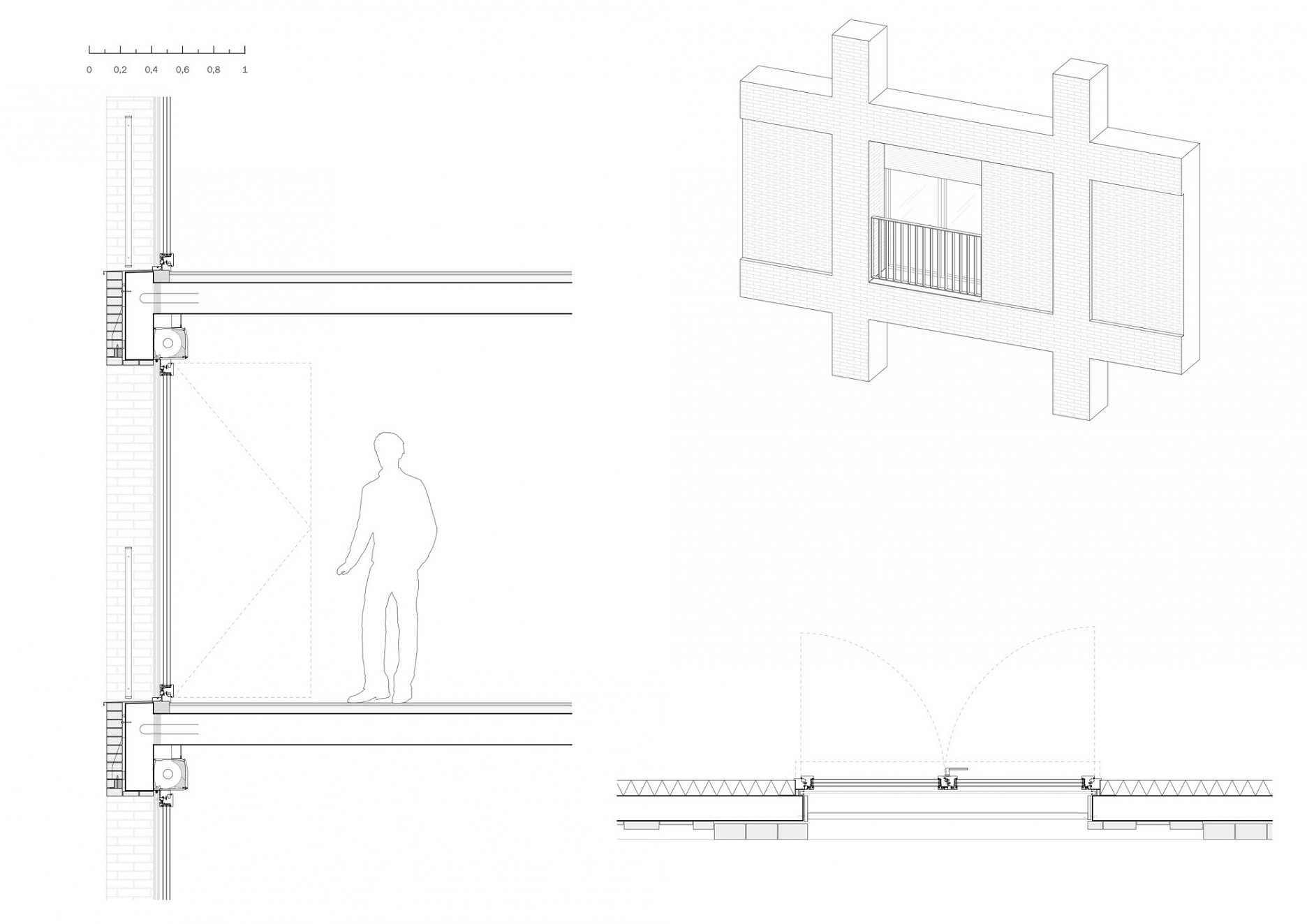 0 0,2 0,4 0,6 0,8 1