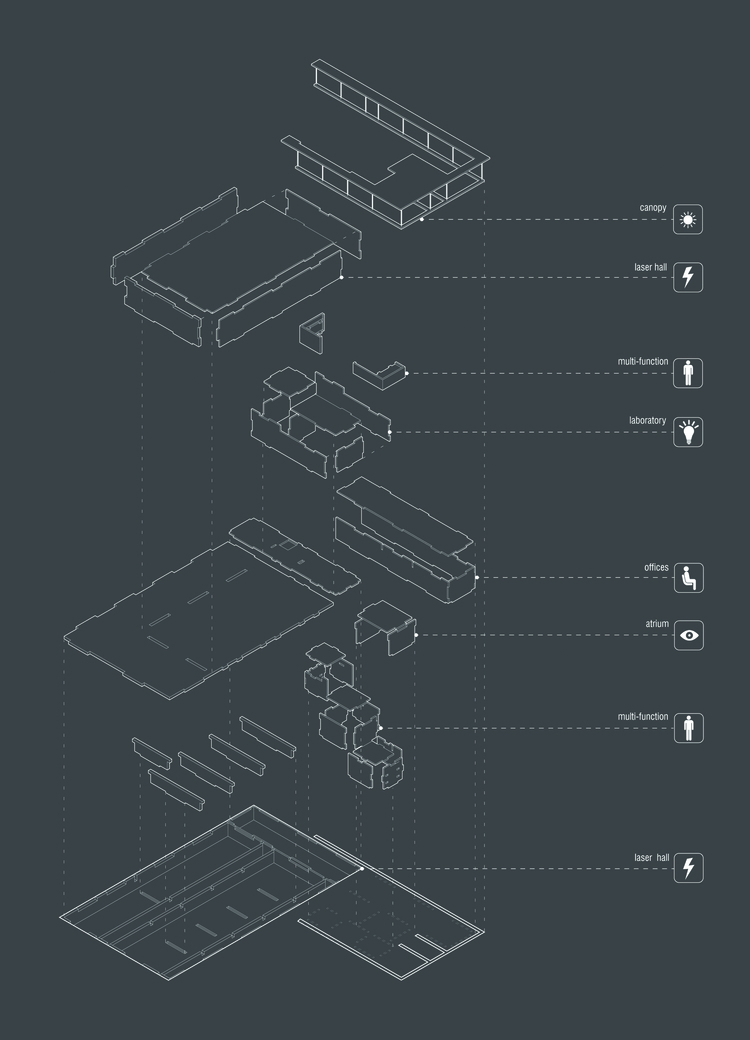 canopy

laser hall

multi-function

laboratory

offices

atrium

multi-function

laser hall