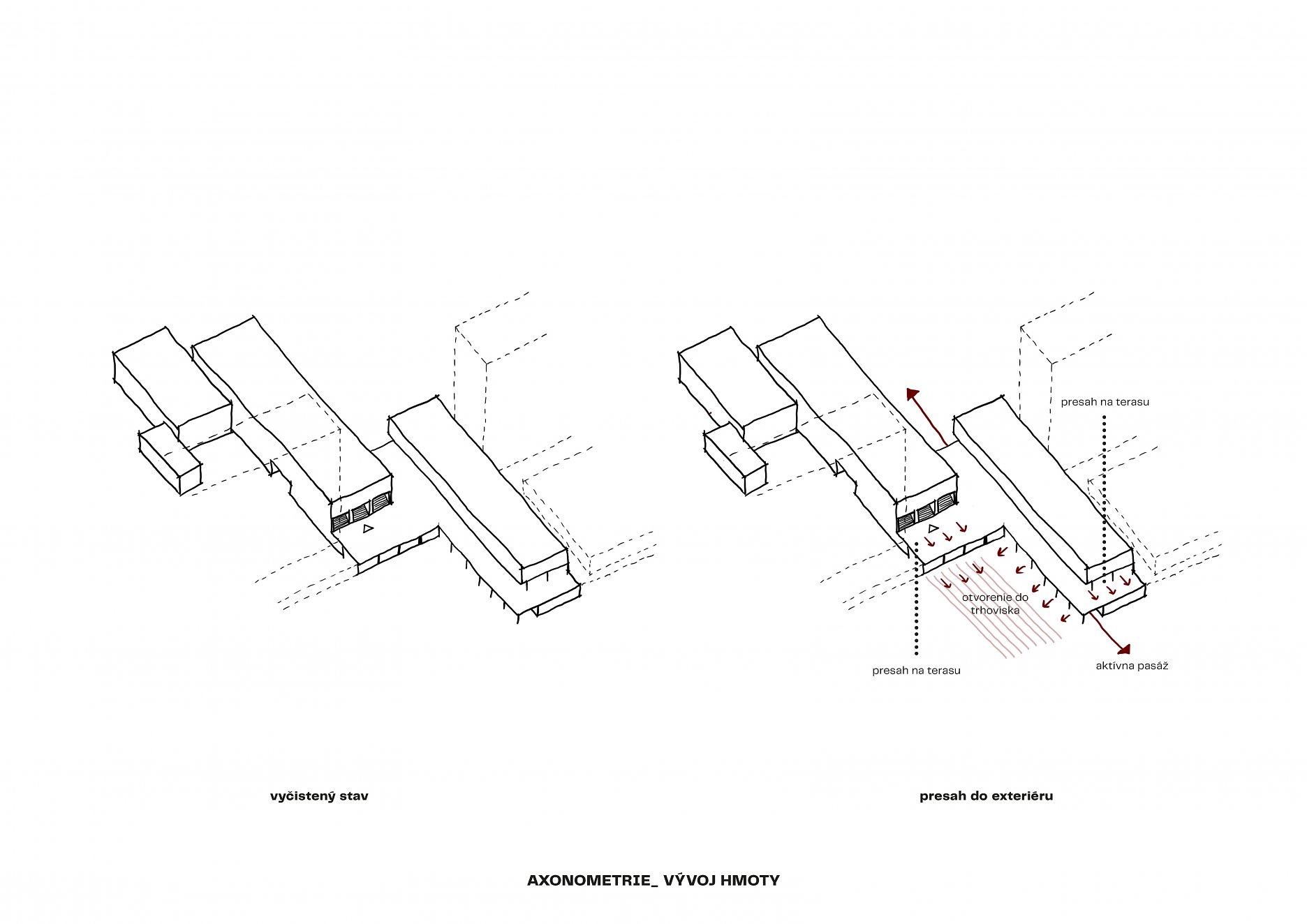 presah na terasu

otvorenie do trhoviska

presah na terasu

aktívna pasáž

vyčistený stav

presah do exteriéru

AXONOMETRIE_ VÝVOJ HMOTY