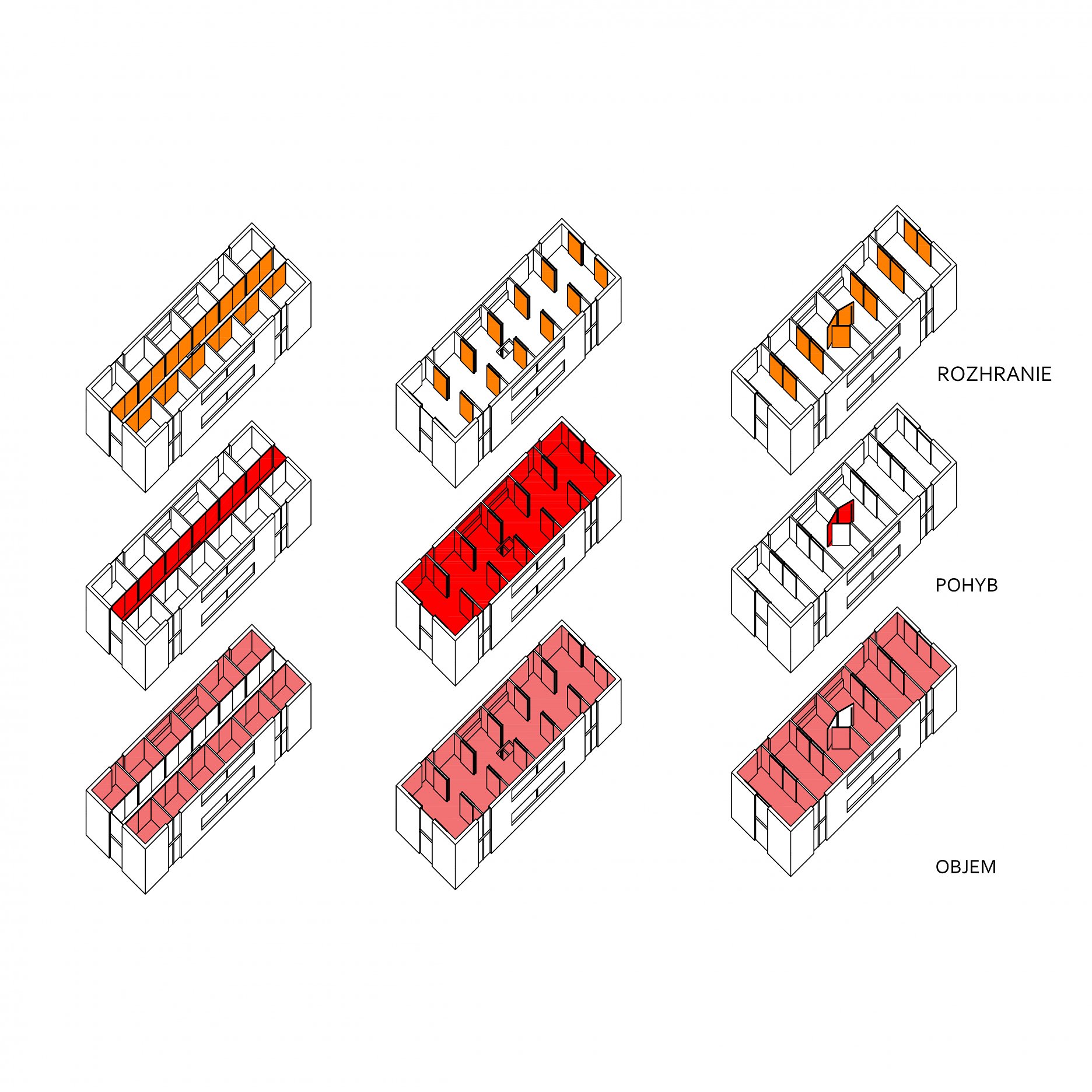 ROZHRANIE

POHYB

OBJEM