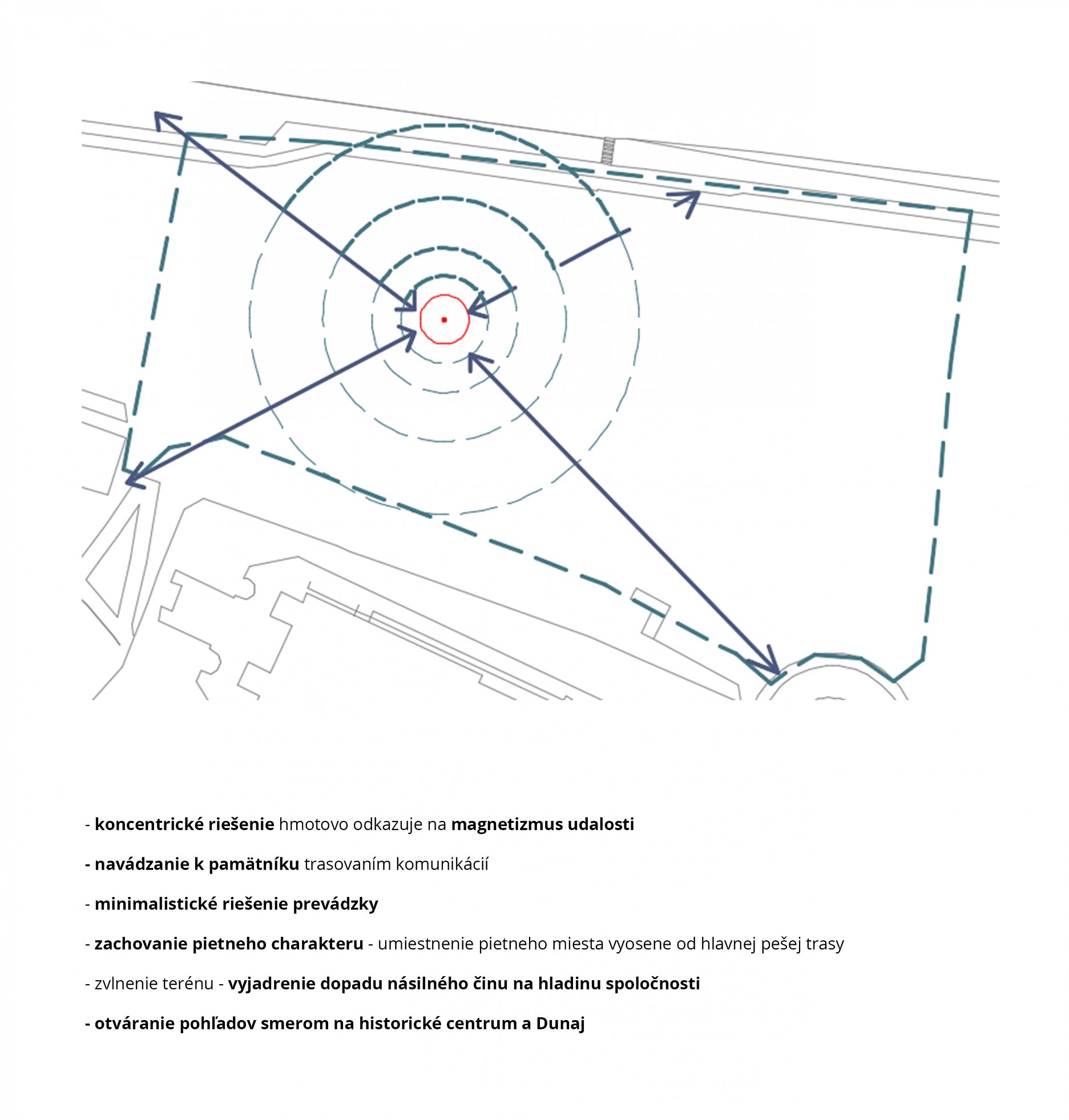 - koncentrické riešenie hmotovo odkazuje na magnetizmus udalosti

- navádzanie k pamätníku trasovaním komunikácií

- minimalistické riešenie prevádzky

- zachovanie pietneho charakteru - umiestnenie pietneho miesta vyosene od hlavnej pešej trasy

- zvlnenie terénu - vyjadrenie dopadu násilného činu na hladinu spoločnosti

- otváranie pohľadov smerom na historické centrum a Dunaj