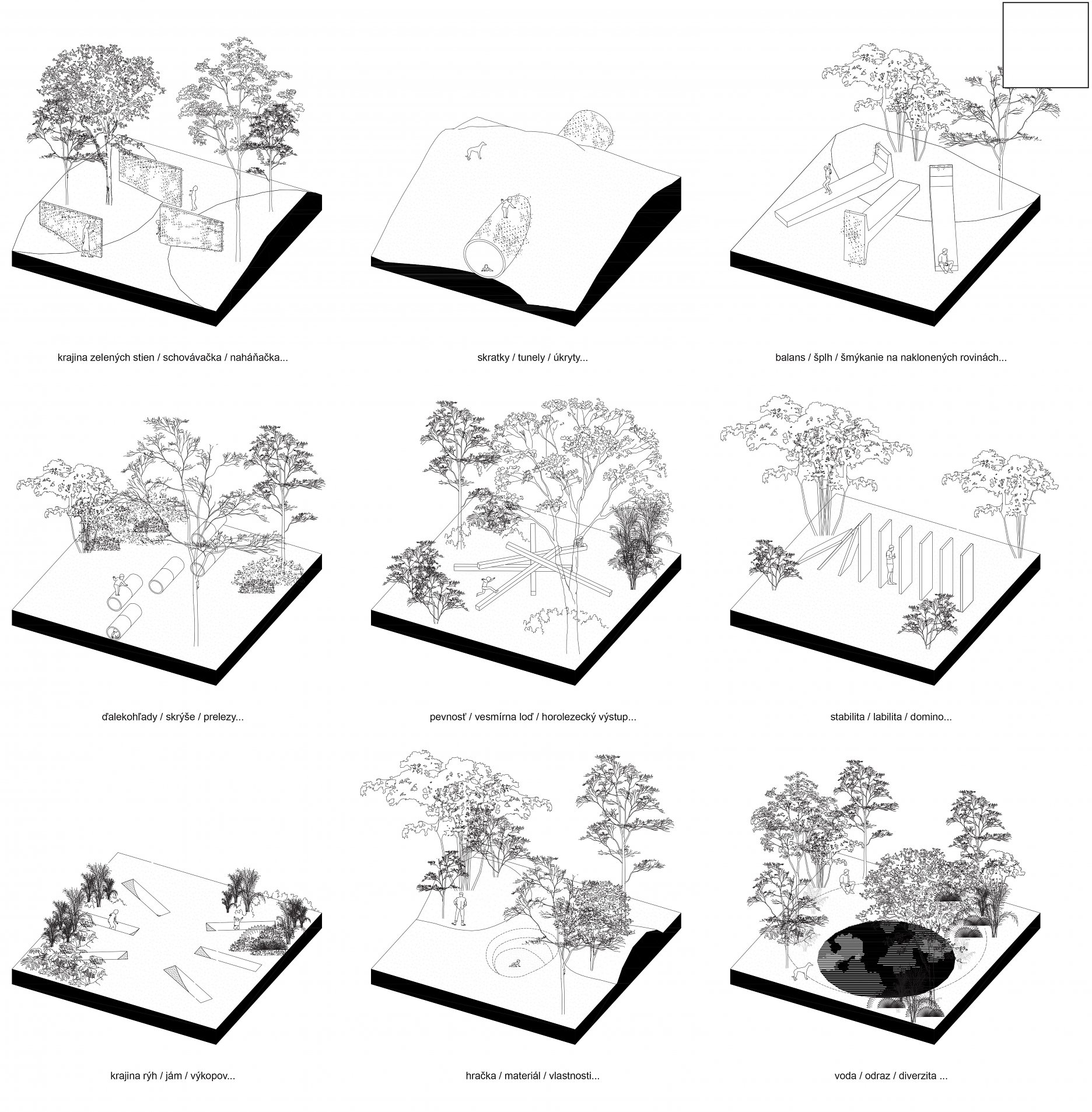 krajina zelených stien / schovávačka / naháňačka...

skratky / tunely / úkryty...

balans / šplh / šmýkanie na naklonených rovinách...

ďalekohľady / skrýše / prelezy...

pevnosť / vesmírna loď / horolezecký výstup...

stabilita / labilita / domino...

krajina rýh / jám / výkopov...

hračka / materiál / vlastnosti...

voda / odraz / diverzita ...