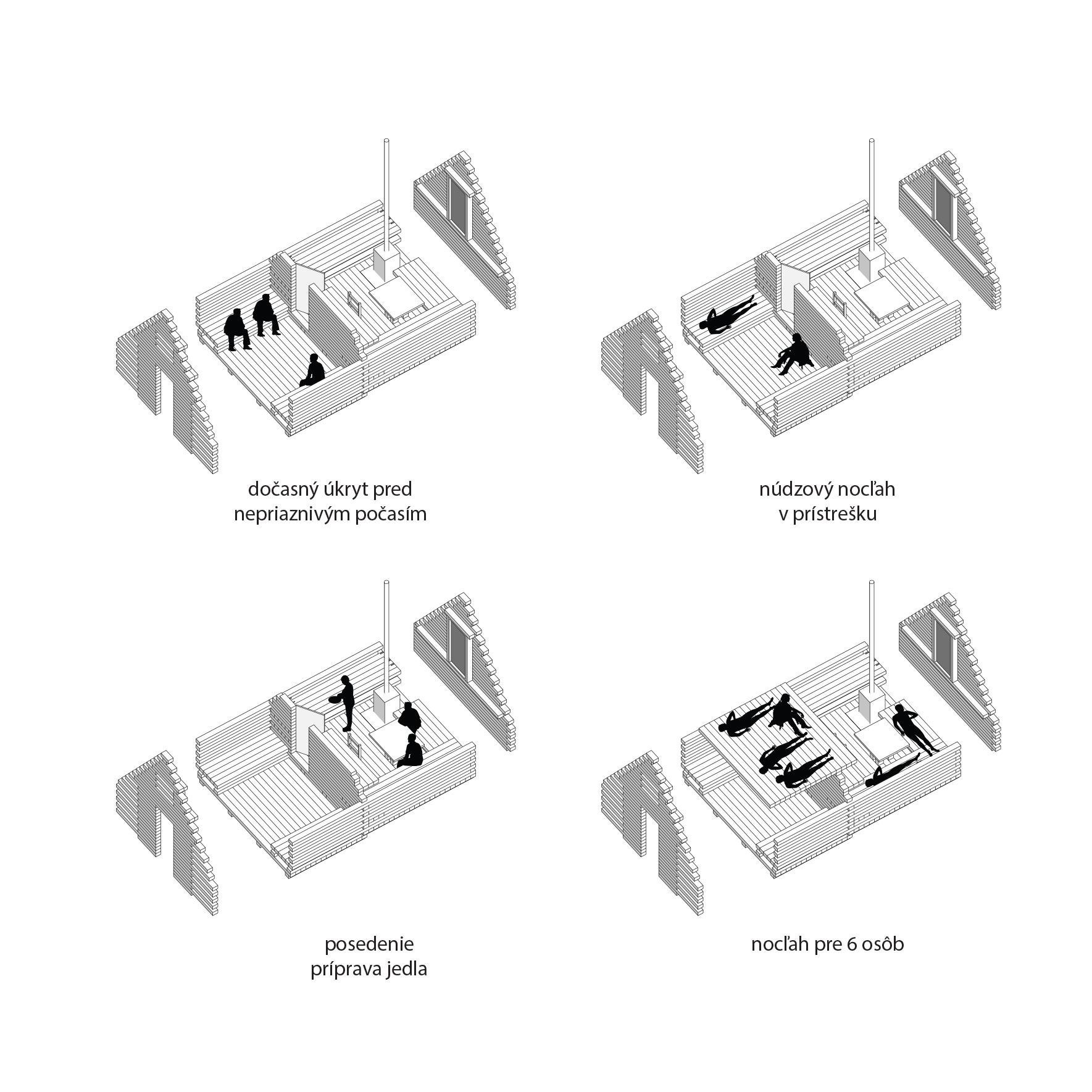 dočasný úkryt pred nepriaznivým počasím

núdzový nocľah v prístrešku

posedenie príprava jedla

nocľah pre 6 osôb