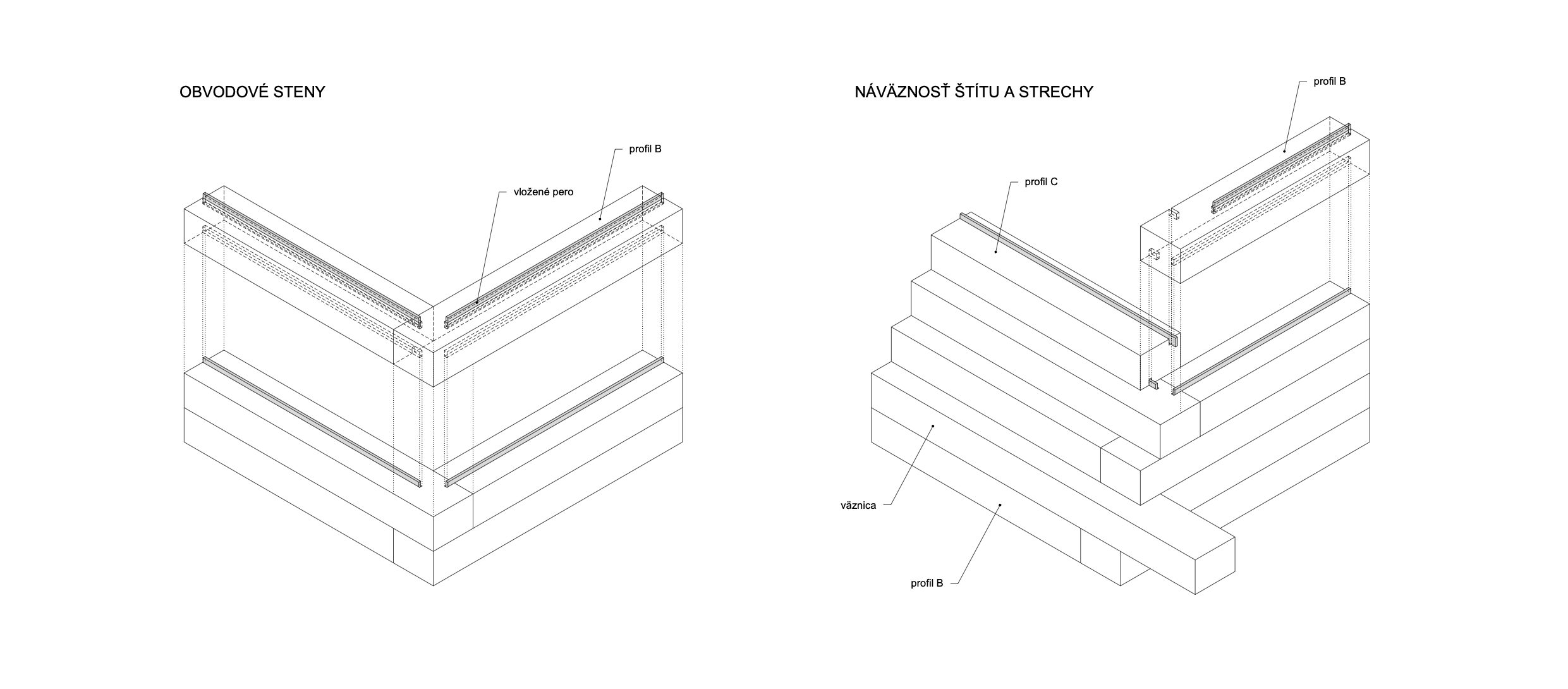 OBVODOVÉ STENY

profil B

vložené pero

NÁVÄZNOSŤ ŠTÍTU A STRECHY

profil B

profil C

väznica

profil B