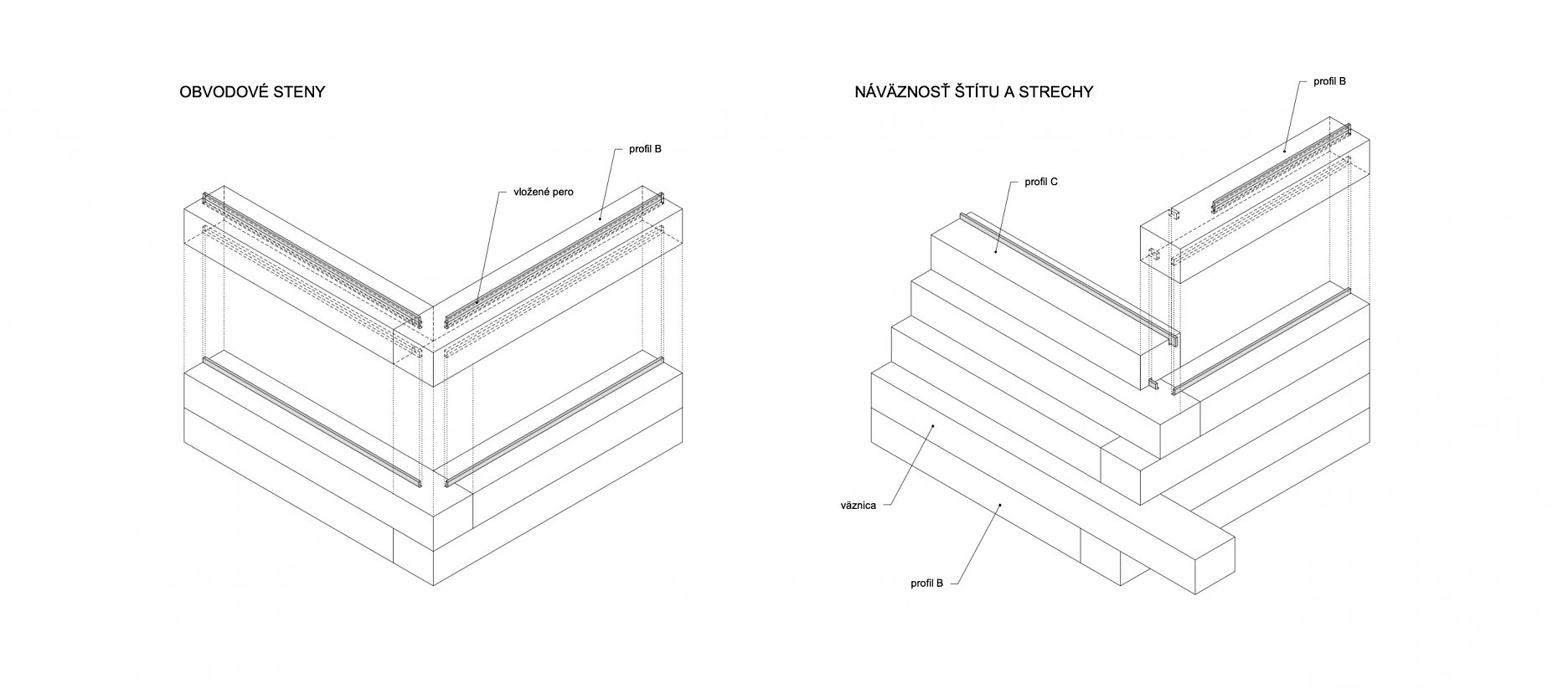 OBVODOVÉ STENY

profil B

vložené pero

NÁVÄZNOSŤ ŠTÍTU A STRECHY

profil B

profil C

väznica

profil B