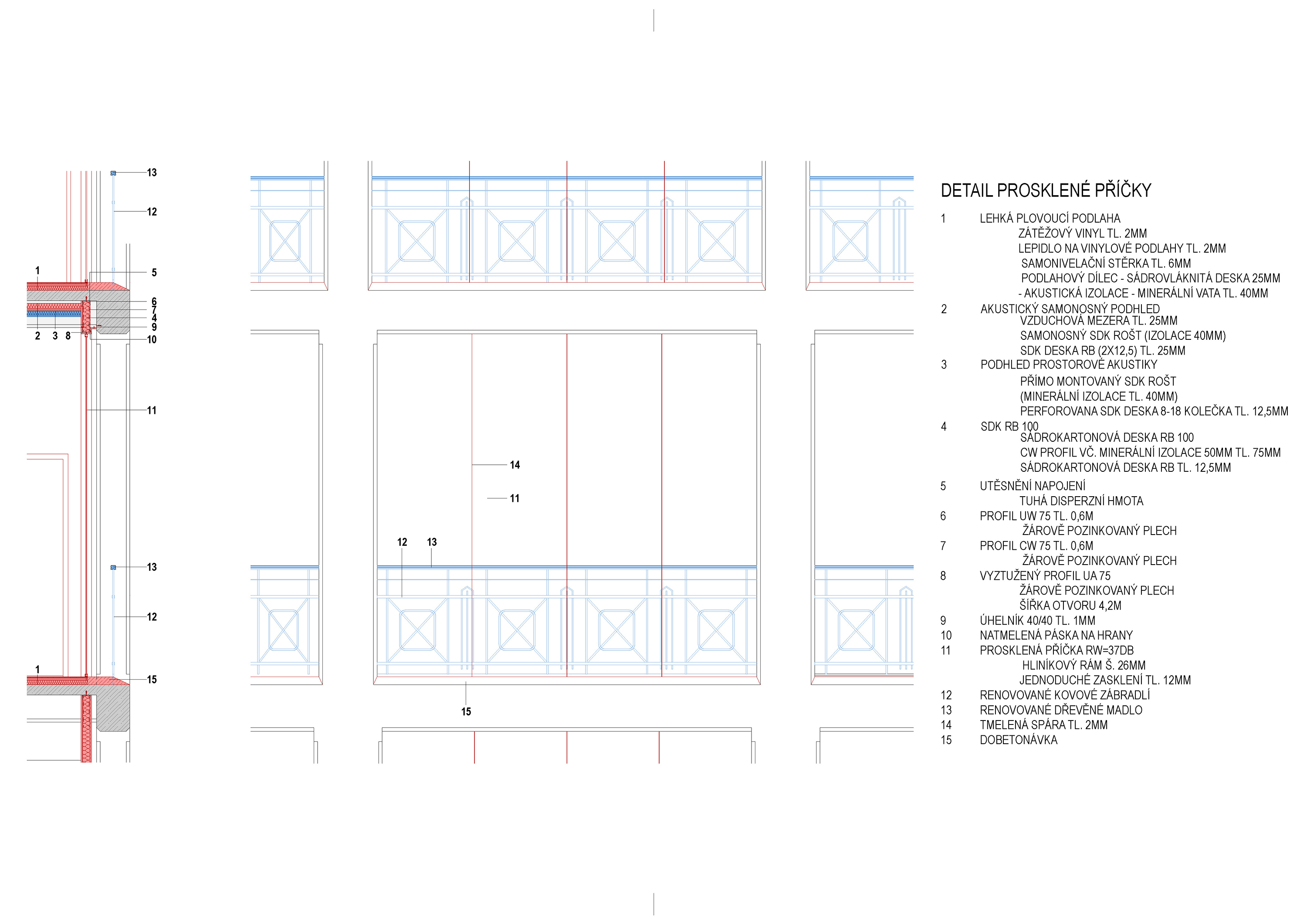 13

12

1

5

6
7
4
9

2 3 8

10

11

13

12

1

15

14

11

12 13

15

DETAIL PROSKLENÉ PŘÍČKY

1 LEHKÁ PLOVOUCÍ PODLAHA
ZÁTĚŽOVÝ VINYL TL. 2MM
LEPIDLO NA VINYLOVÉ PODLAHY TL. 2MM
SAMONIVELAČNÍ STĚRKA TL. 6MM
PODLAHOVÝ DÍLEC - SÁDROVLÁKNITÁ DESKA 25MM
- AKUSTICKÁ IZOLACE - MINERÁLNÍ VATA TL. 40MM
2 AKUSTICKÝ SAMONOSNÝ PODHLED
VZDUCHOVÁ MEZERA TL. 25MM
SAMONOSNÝ SDK ROŠT (IZOLACE 40MM)
SDK DESKA RB (2X12,5) TL. 25MM
3 PODHLED PROSTOROVÉ AKUSTIKY
PŘÍMO MONTOVANÝ SDK ROŠT
(MINERÁLNÍ IZOLACE TL. 40MM)
PERFOROVANA SDK DESKA 8-18 KOLEČKA TL. 12,5MM
4 SDK RB 100
SÁDROKARTONOVÁ DESKA RB 100
CW PROFIL VČ. MINERÁLNÍ IZOLACE 50MM TL. 75MM
SÁDROKARTONOVÁ DESKA RB TL. 12,5MM
5 UTĚSNĚNÍ NAPOJENÍ
TUHÁ DISPERZNÍ HMOTA
6 PROFIL UW 75 TL. 0,6M
ŽÁROVĚ POZINKOVANÝ PLECH
7 PROFIL CW 75 TL. 0,6M
ŽÁROVĚ POZINKOVANÝ PLECH
8 VYZTUŽENÝ PROFIL UA 75
ŽÁROVĚ POZINKOVANÝ PLECH
ŠÍŘKA OTVORU 4,2M
9 ÚHELNÍK 40/40 TL. 1MM
10 NATMELENÁ PÁSKA NA HRANY
11 PROSKLENÁ PŘÍČKA RW=37DB
HLINÍKOVÝ RÁM Š. 26MM
JEDNODUCHÉ ZASKLENÍ TL. 12MM
12 RENOVOVANÉ KOVOVÉ ZÁBRADLÍ
13 RENOVOVANÉ DŘEVĚNÉ MADLO
14 TMELENÁ SPÁRA TL. 2MM
15 DOBETONÁVKA