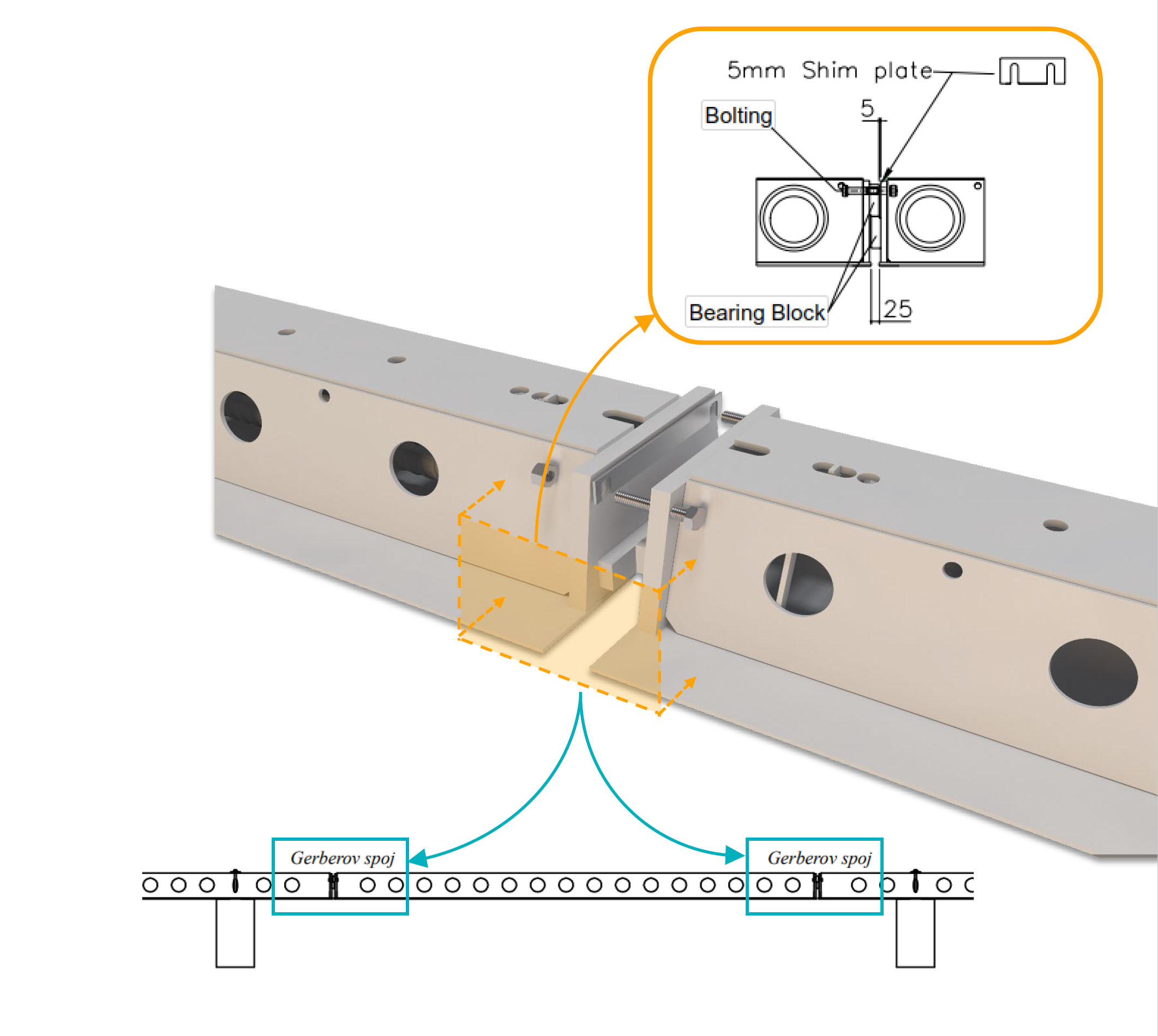 5mm Shim plate

Bolting

5

Bearing Block

25

Gerberov spoj

Gerberov spoj