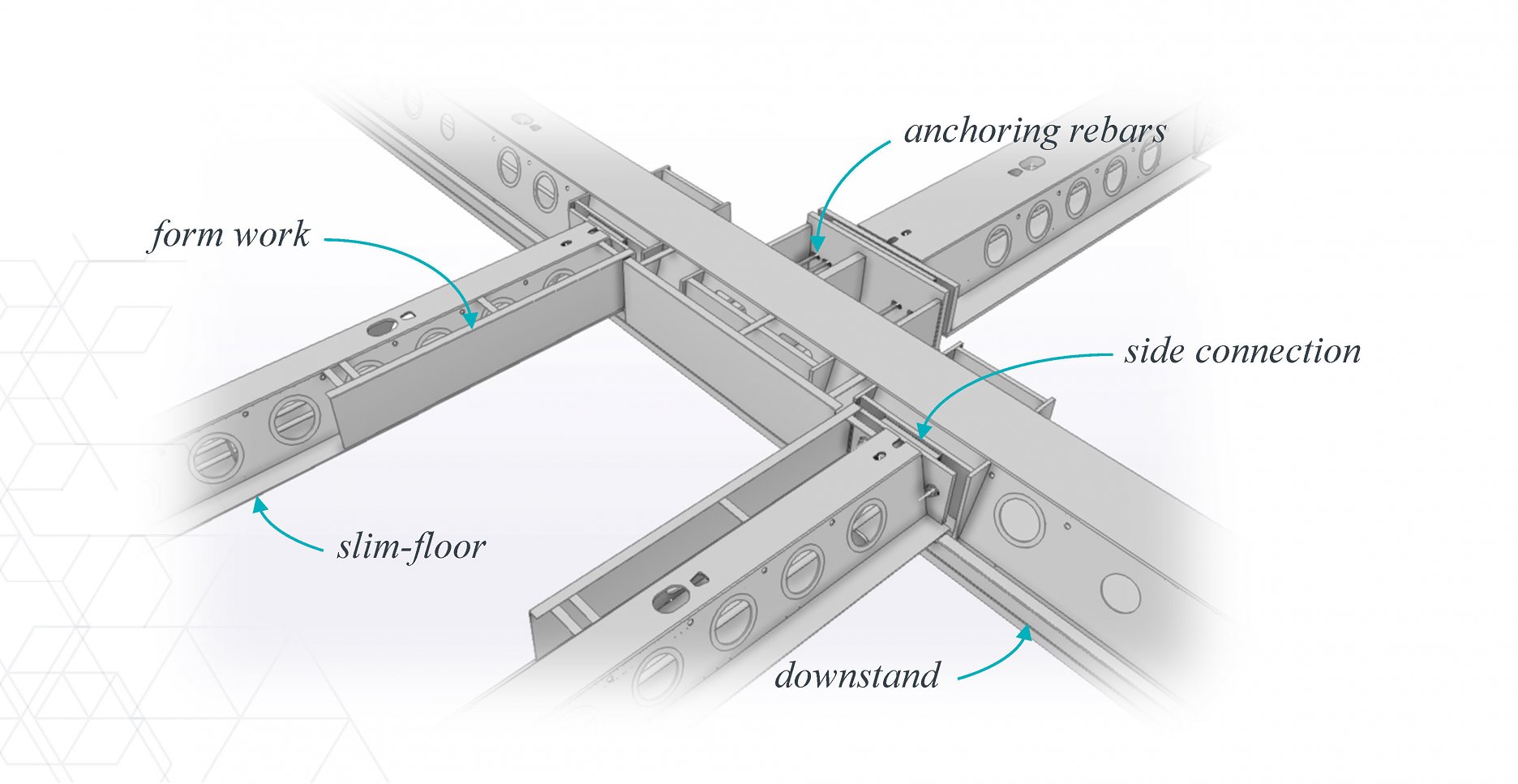 anchoring rebars

form work

side connection

slim-floor

downstand