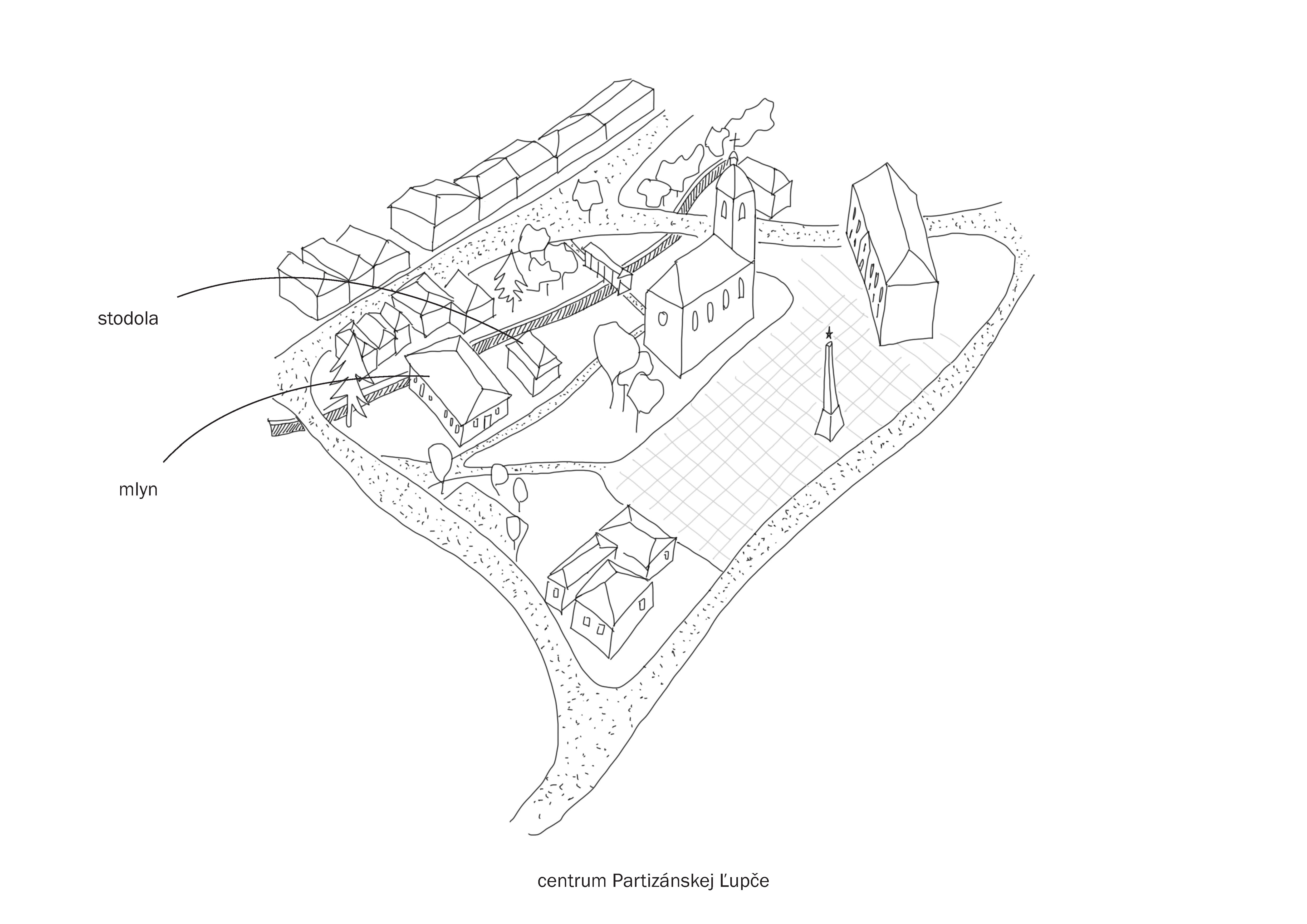 stodola

mlyn

centrum Partizánskej Ľupče