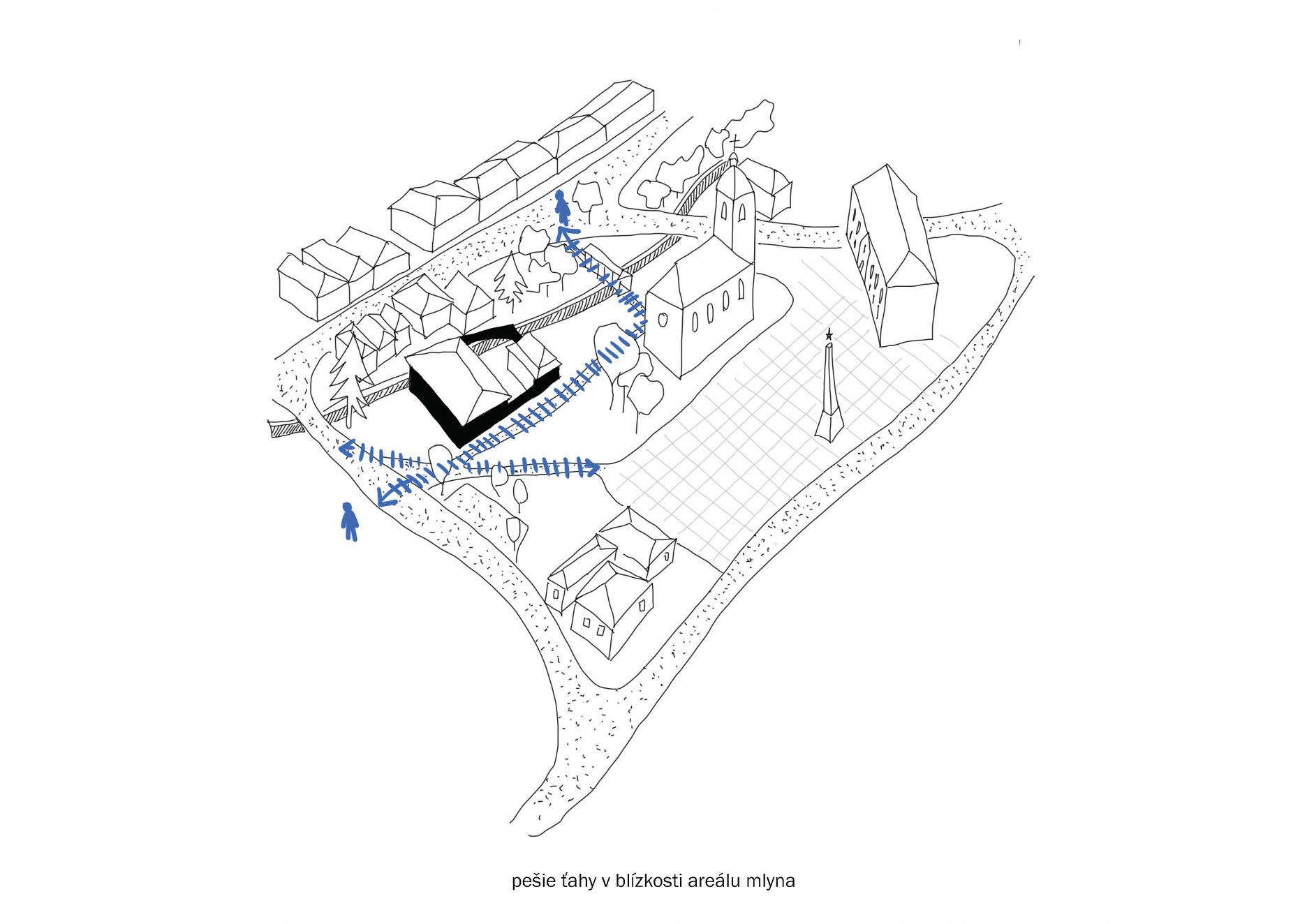 pešie ťahy v blízkosti areálu mlyna