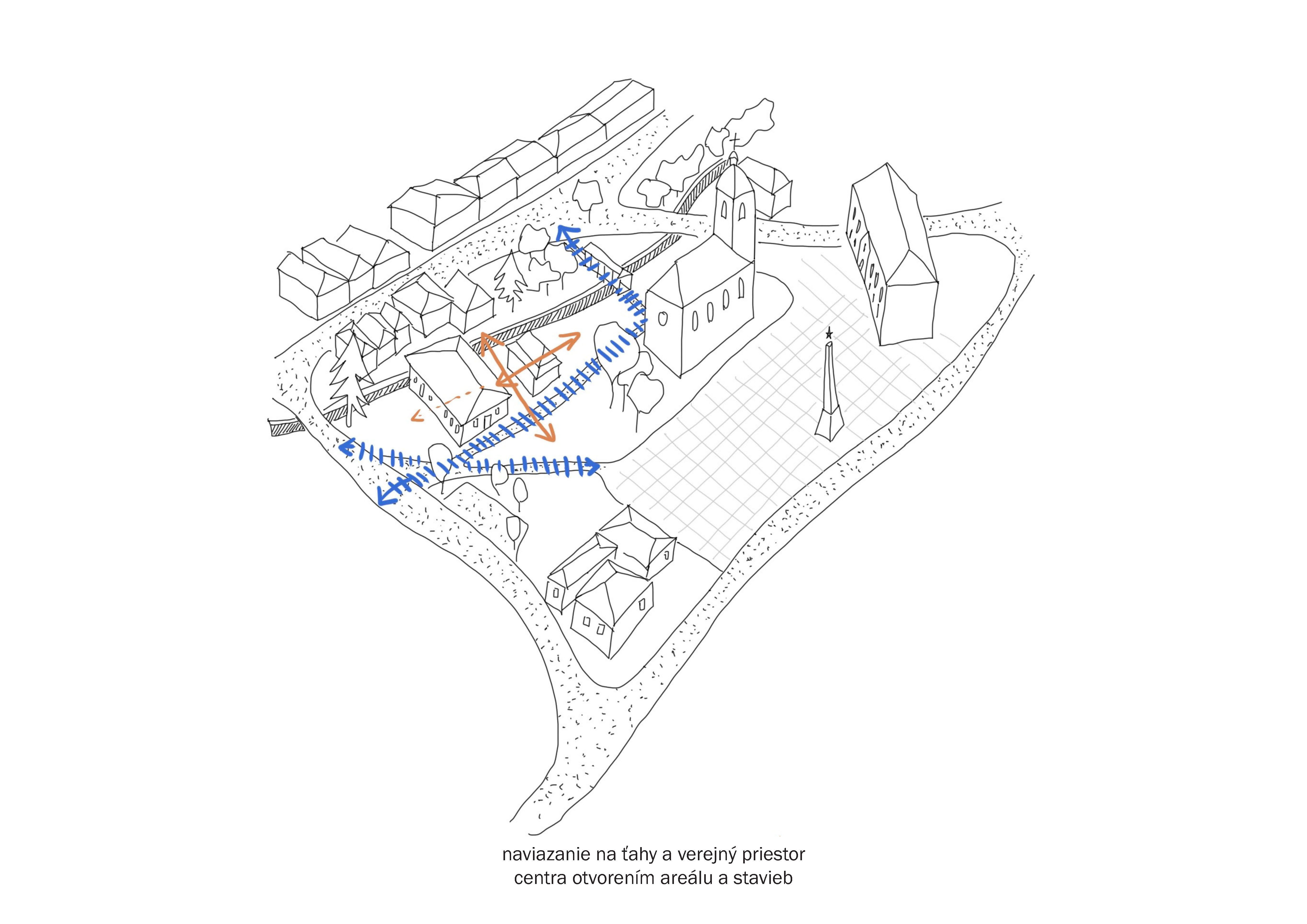 naviazanie na ťahy a verejný priestor
centra otvorením areálu a stavieb