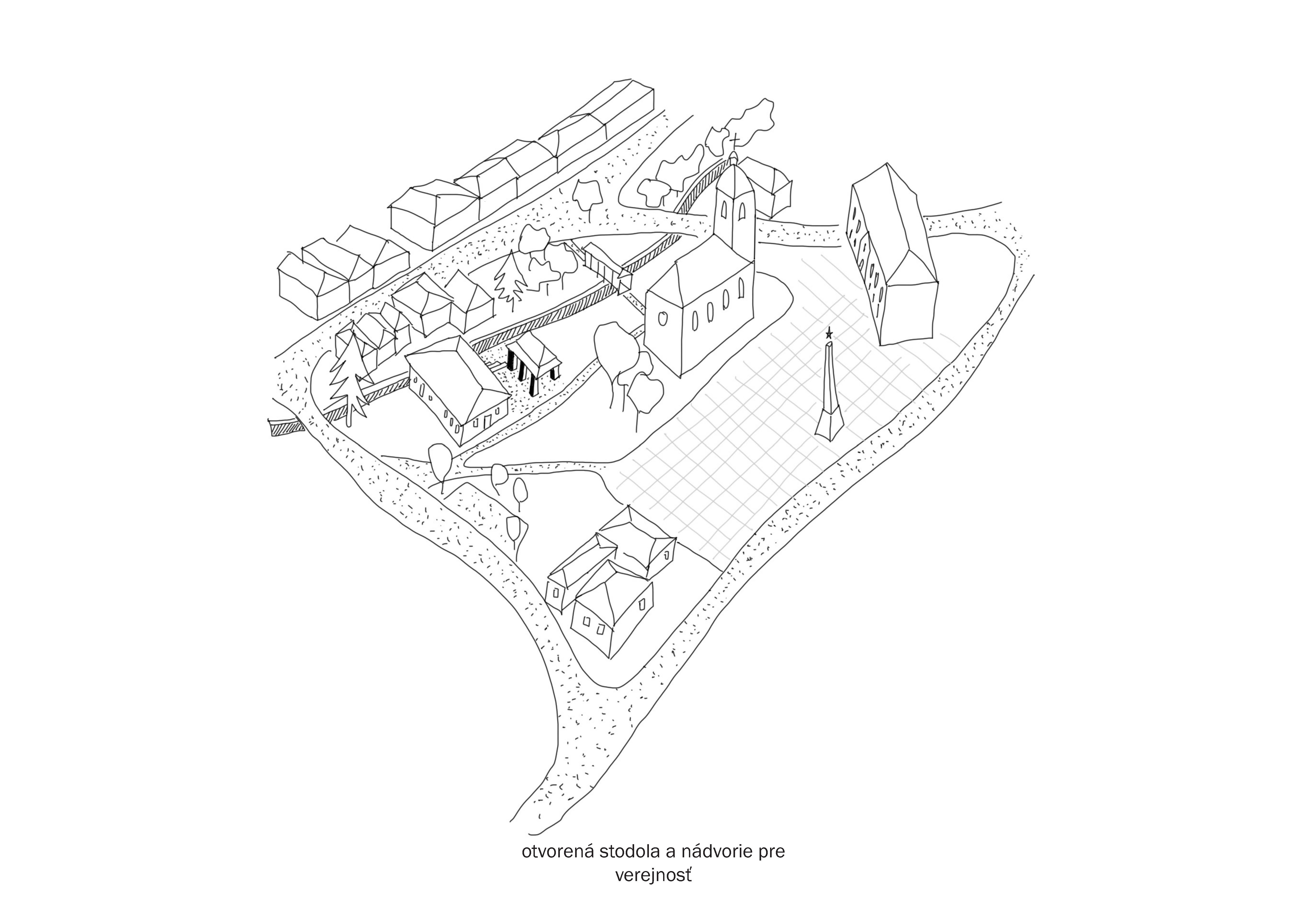 otvorená stodola a nádvorie pre verejnosť