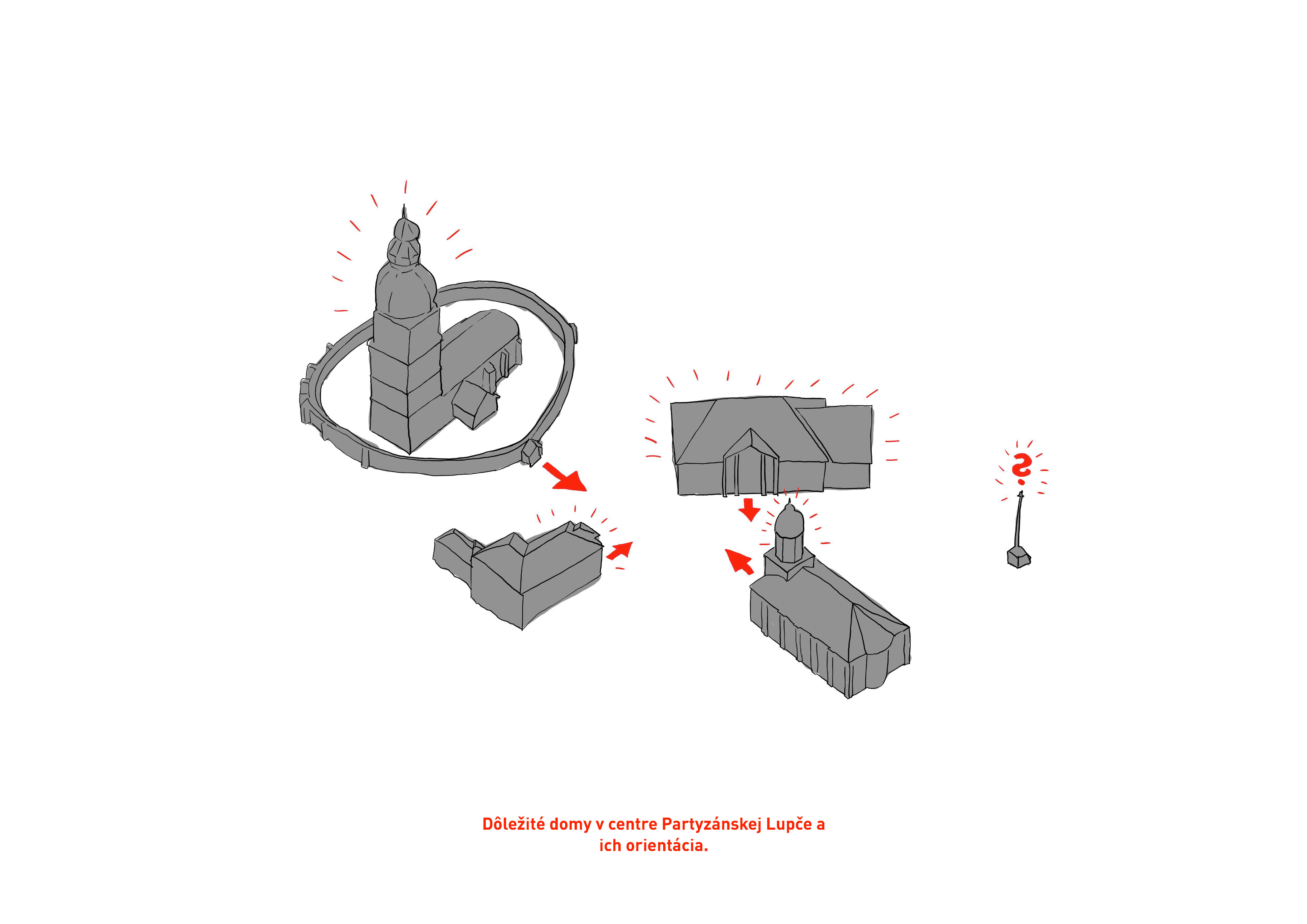 ?

Dôležité domy v centre Partyzánskej Lupče a ich orientácia.