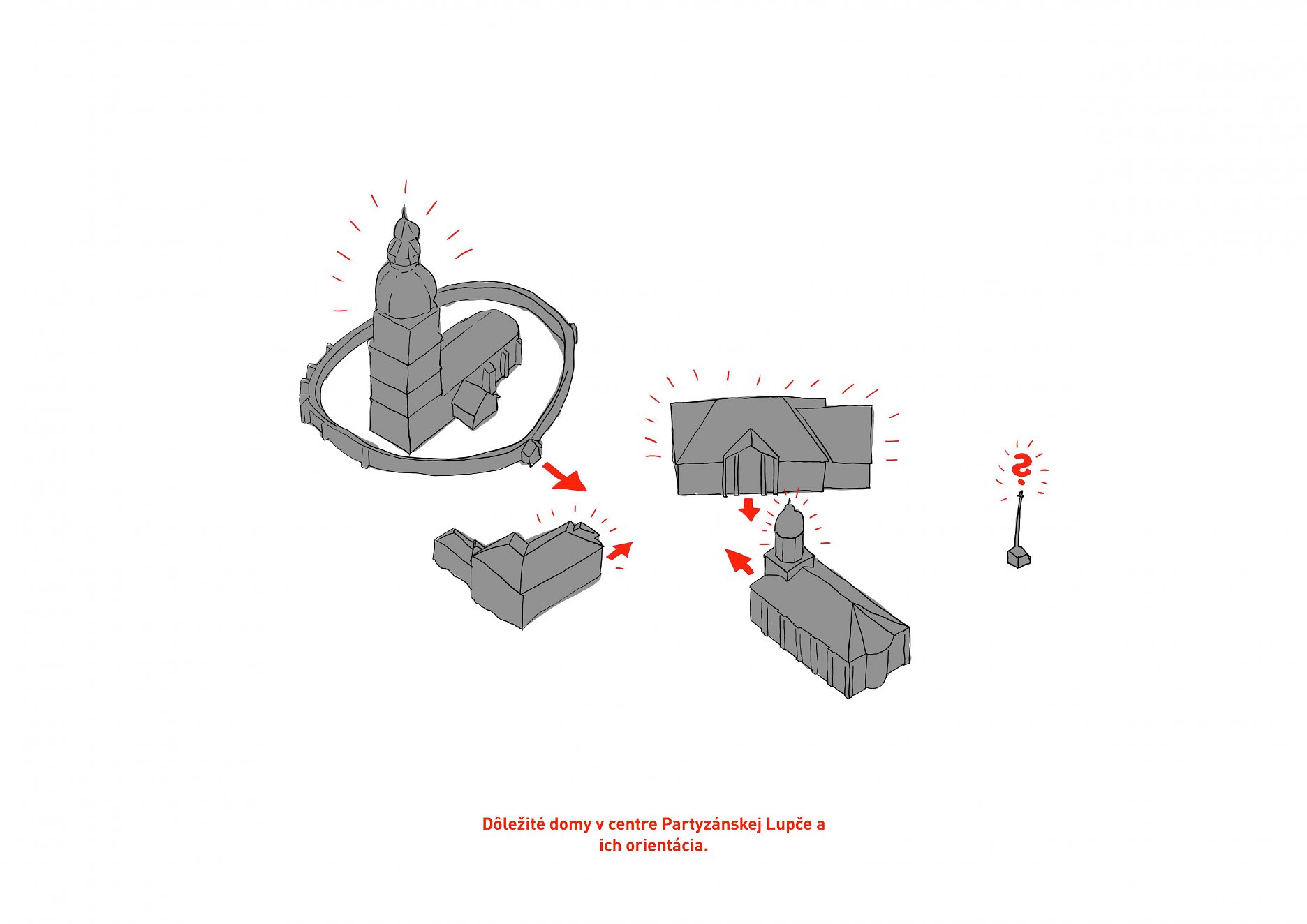 ?

Dôležité domy v centre Partyzánskej Lupče a ich orientácia.