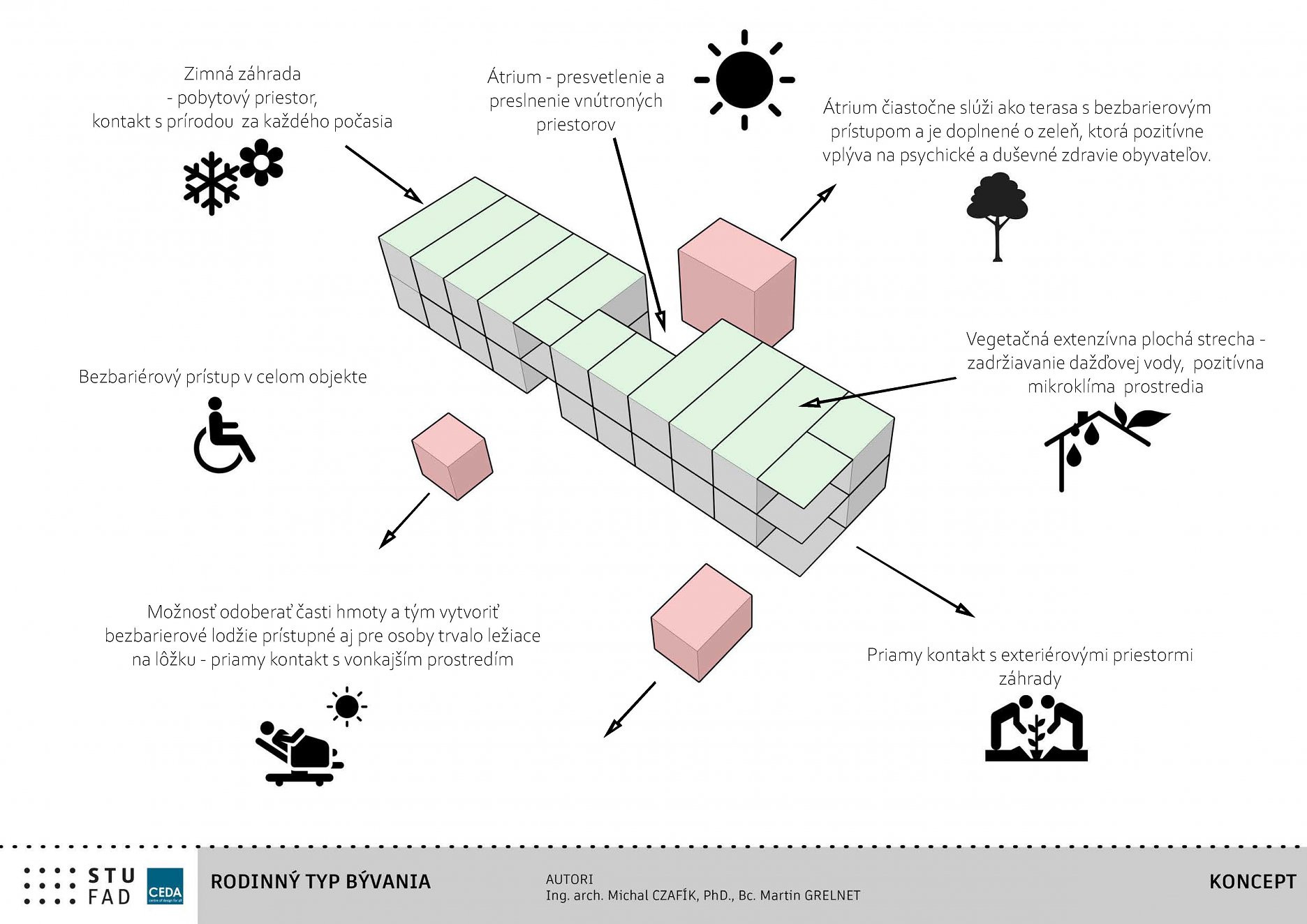 Zimná záhrada
- pobytový priestor,
kontakt s prírodou za každého počasia

Átrium - presvetlenie a
preslnenie vnútroných
priestorov

Átrium čiastočne slúži ako terasa s bezbarierovým
prístupom a je doplnené o zeleň, ktorá pozitívne
vplýva na psychické a duševné zdravie obyvateľov.

Bezbariérový prístup v celom objekte

Vegetačná extenzívna plochá strecha -
zadržiavanie dažďovej vody, pozitívna
mikroklíma prostredia

Možnosť odoberať časti hmoty a tým vytvoriť
bezbarierové lodžie prístupné aj pre osoby trvalo ležiace
na lôžku - priamy kontakt s vonkajším prostredím

Priamy kontakt s exteriérovými priestormi
záhrady

STU FAD CEDA centre of design for all

RODINNÝ TYP BÝVANIA

AUTORI
Ing. arch. Michal CZAFÍK, PhD., Bc. Martin GRELNET

KONCEPT