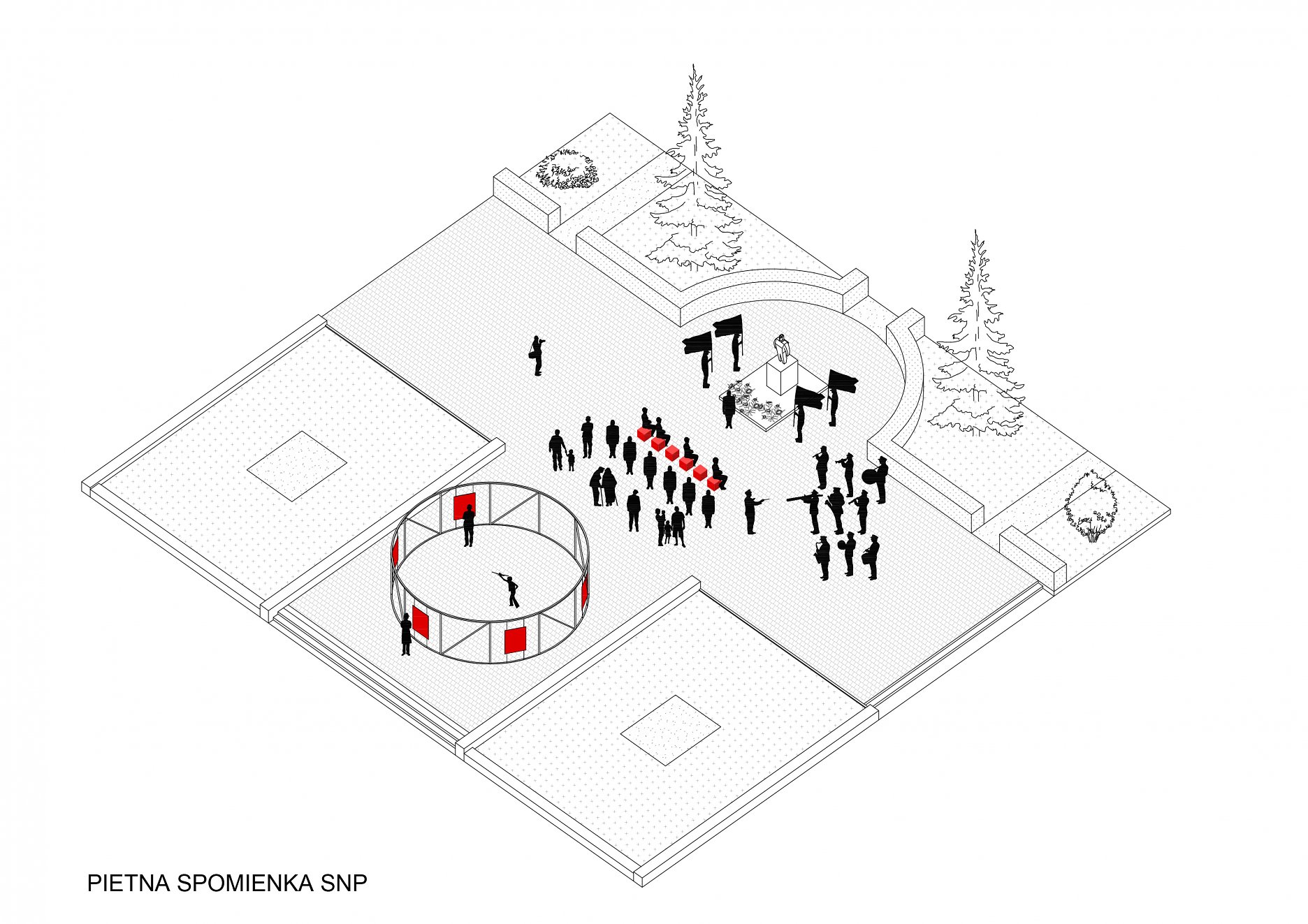 PIETNA SPOMIENKA SNP