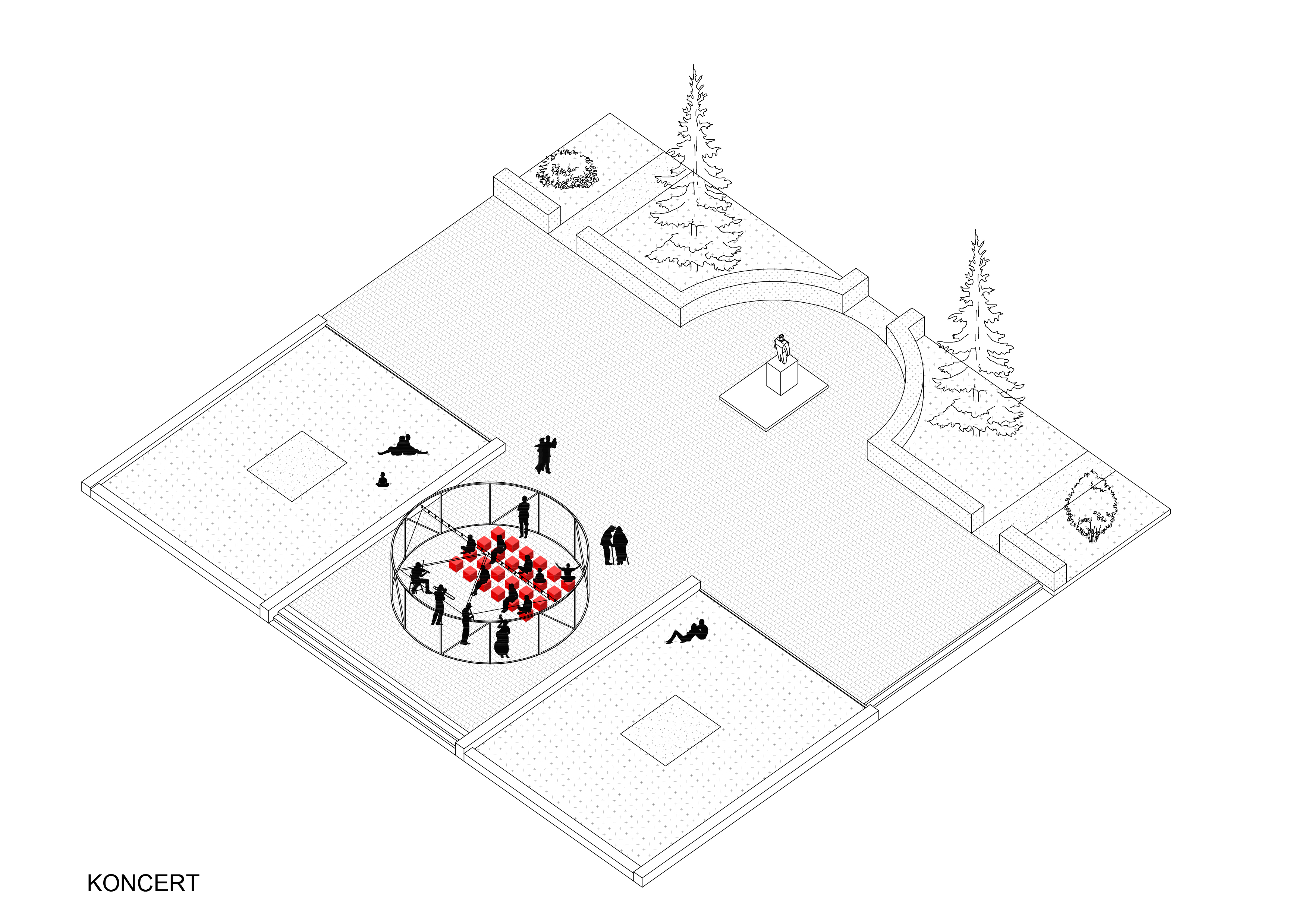 KONCERT