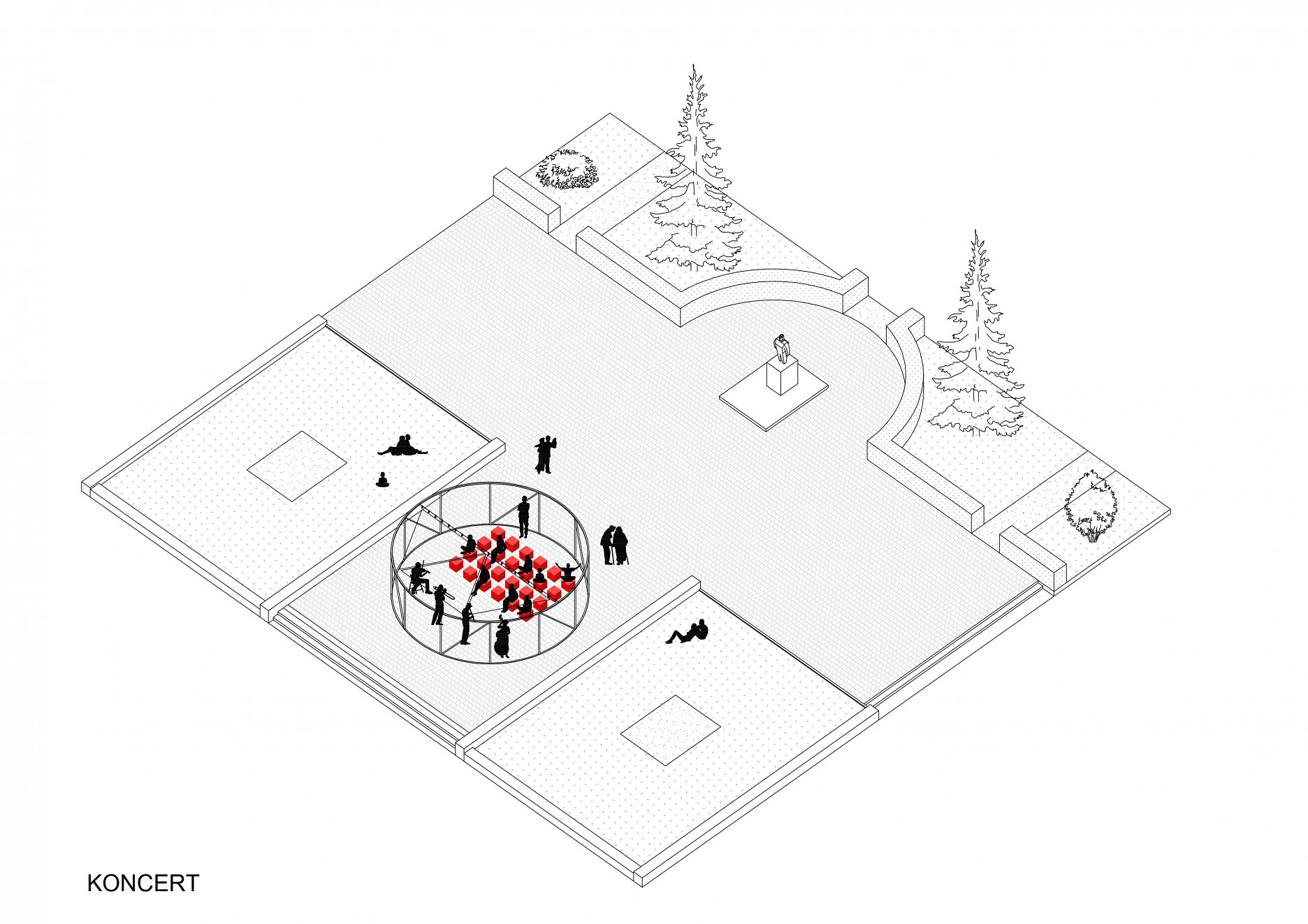 KONCERT