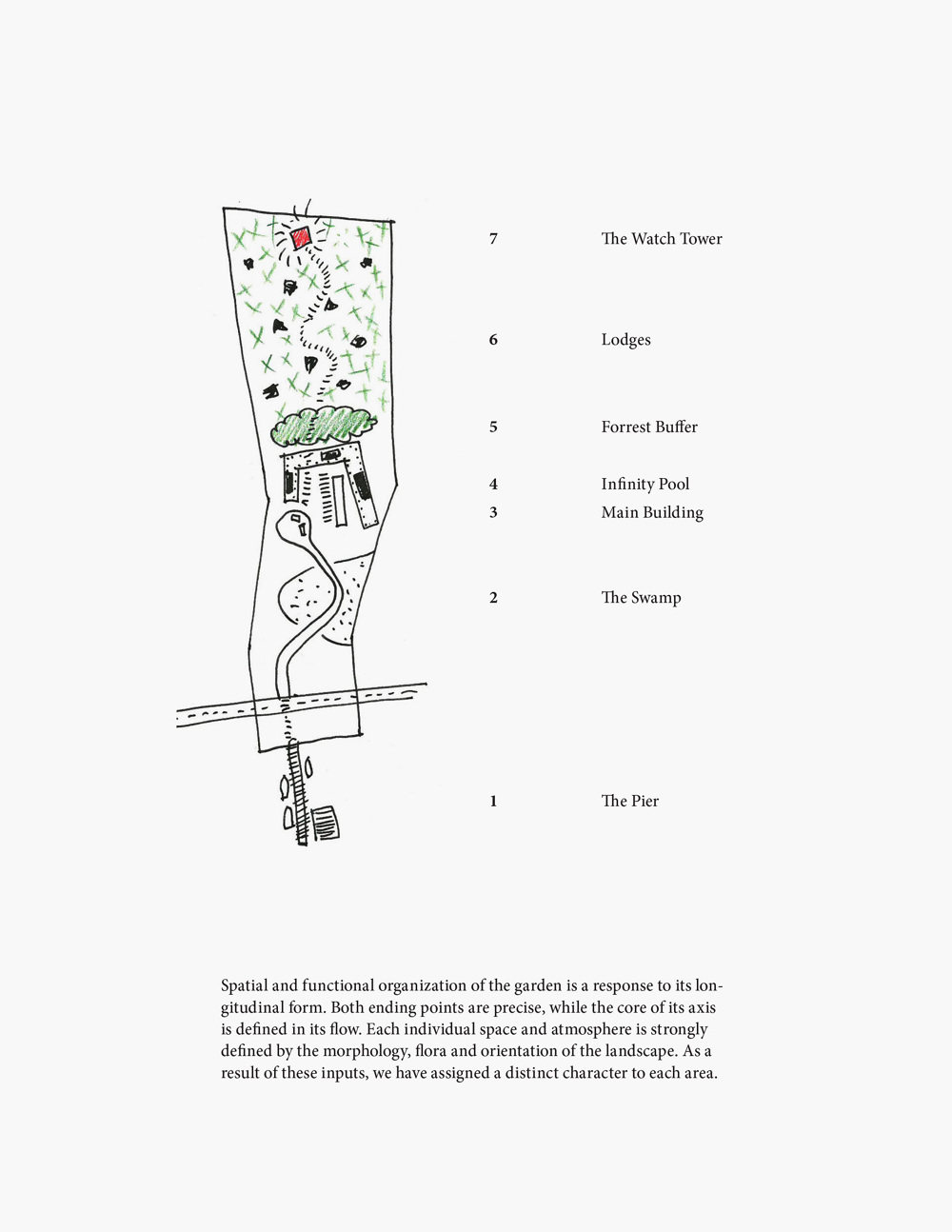 7 The Watch Tower

6 Lodges

5 Forrest Buffer

4 Infinity Pool

3 Main Building

2 The Swamp

1 The Pier

Spatial and functional organization of the garden is a response to its longitudinal form. Both ending points are precise, while the core of its axis is defined in its flow. Each individual space and atmosphere is strongly defined by the morphology, flora and orientation of the landscape. As a result of these inputs, we have assigned a distinct character to each area.