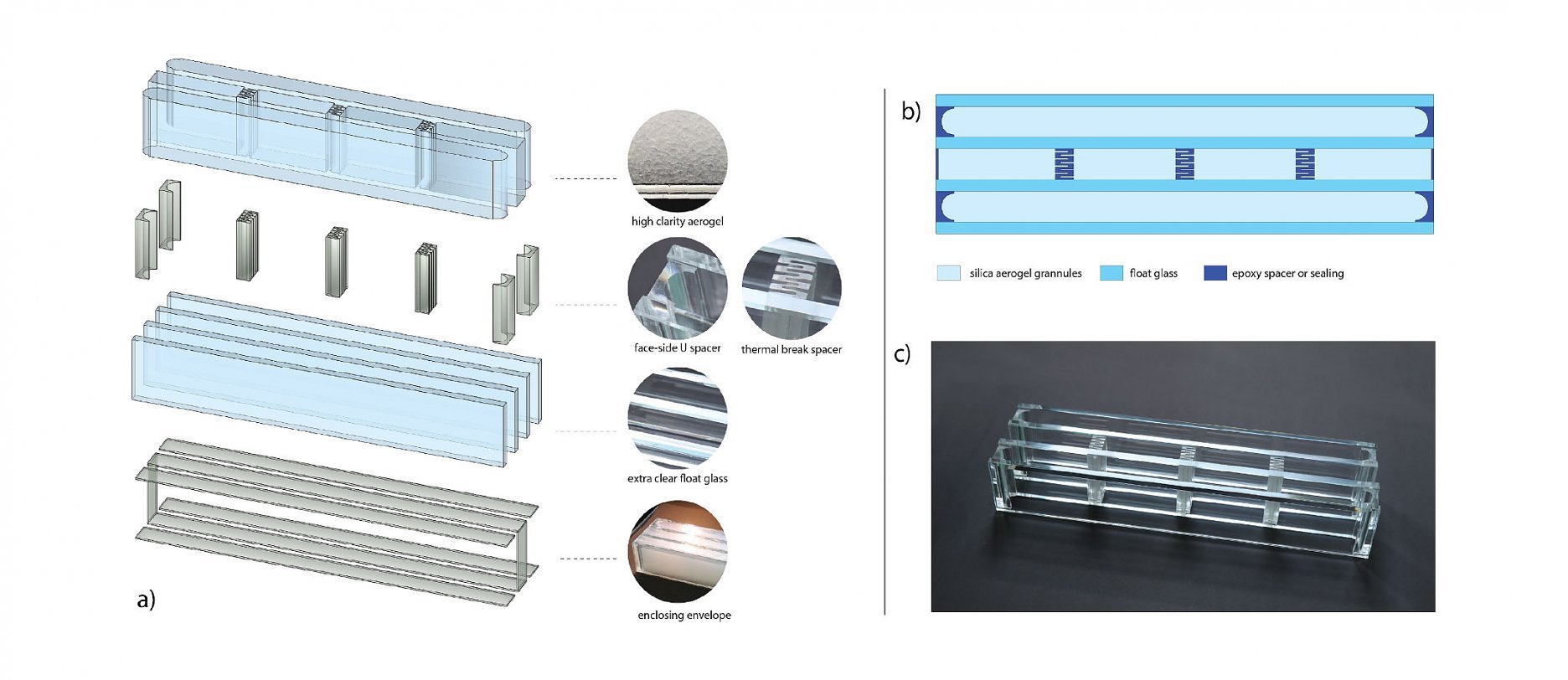 high clarity aerogel

face-side U spacer

thermal break spacer

extra clear float glass

enclosing envelope

a)

b)

silica aerogel grannules

float glass

epoxy spacer or sealing

c)