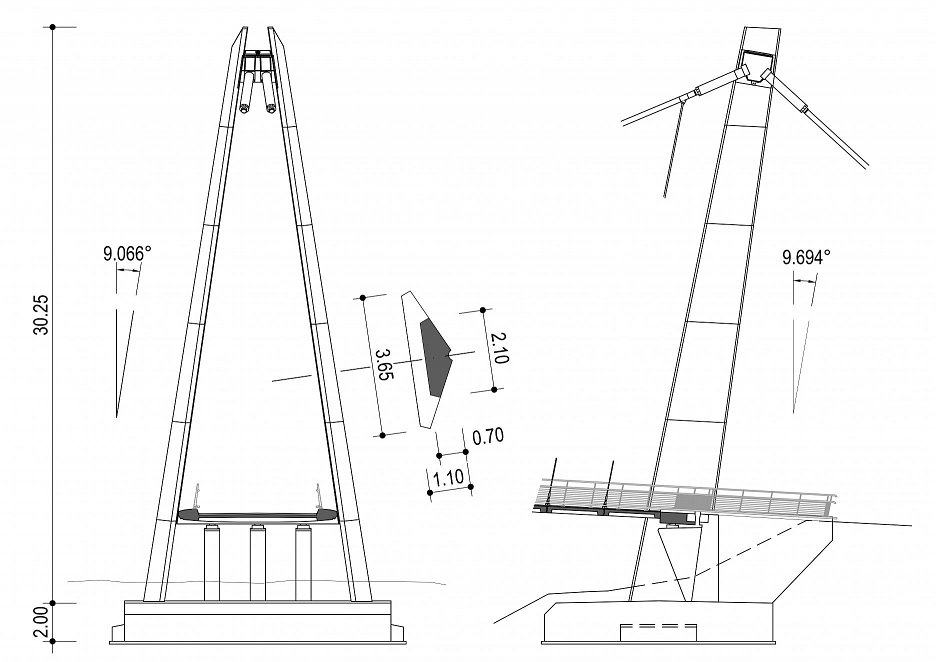 30.25

2.00

9.066°

3.65

2.10

0.70

1.10

9.694°