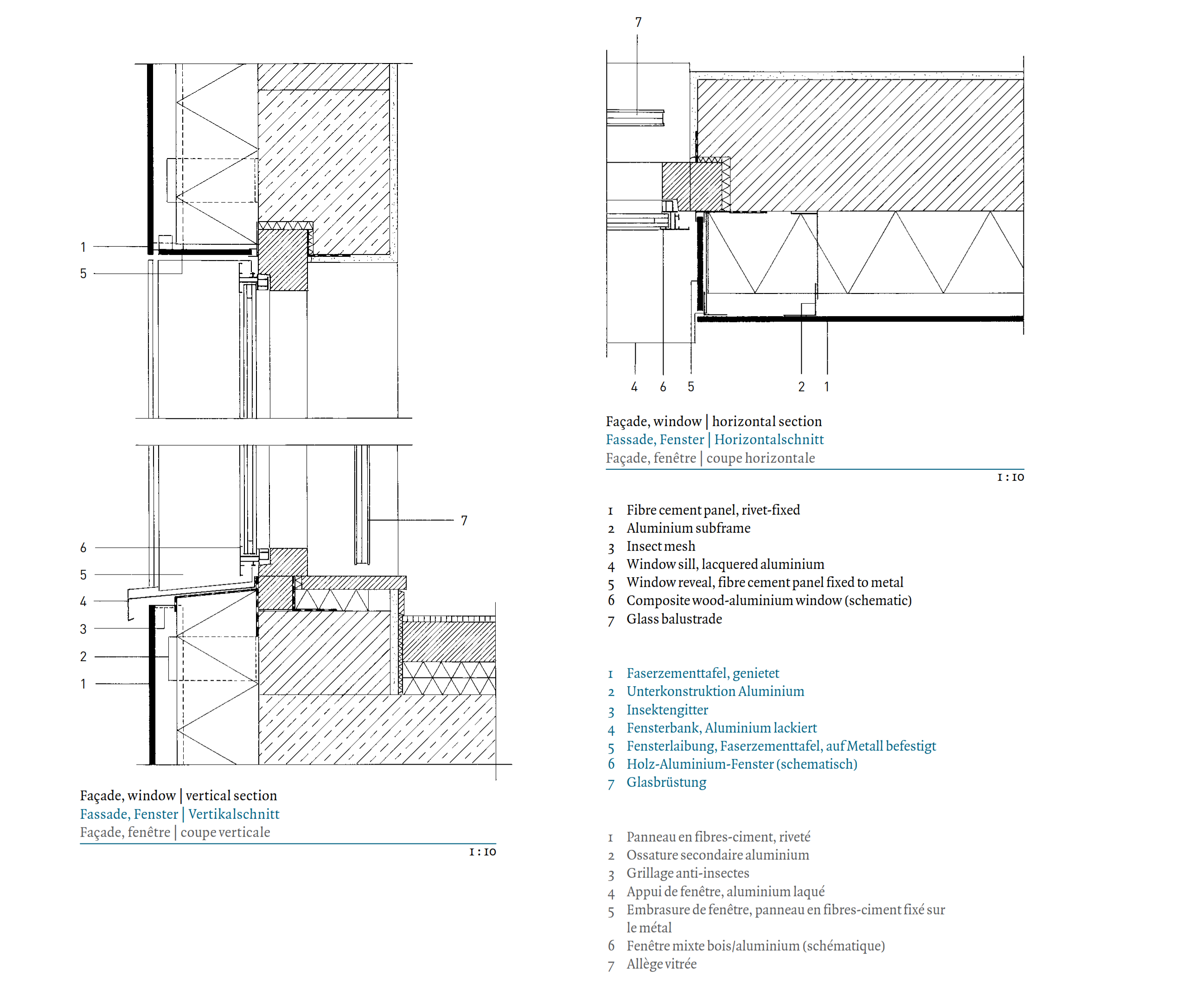 1
5

7
6
5
4
3
2
1

Façade, window | vertical section
Fassade, Fenster | Vertikalschnitt
Façade, fenêtre | coupe verticale

1 : 10

7

4 6 5 2 1

Façade, window | horizontal section
Fassade, Fenster | Horizontalschnitt
Façade, fenêtre | coupe horizontale

1 : 10

1 Fibre cement panel, rivet-fixed
2 Aluminium subframe
3 Insect mesh
4 Window sill, lacquered aluminium
5 Window reveal, fibre cement panel fixed to metal
6 Composite wood-aluminium window (schematic)
7 Glass balustrade

1 Faserzementtafel, genietet
2 Unterkonstruktion Aluminium
3 Insektengitter
4 Fensterbank, Aluminium lackiert
5 Fensterlaibung, Faserzementtafel, auf Metall befestigt
6 Holz-Aluminium-Fenster (schematisch)
7 Glasbrüstung

1 Panneau en fibres-ciment, riveté
2 Ossature secondaire aluminium
3 Grillage anti-insectes
4 Appui de fenêtre, aluminium laqué
5 Embrasure de fenêtre, panneau en fibres-ciment fixé sur le métal
6 Fenêtre mixte bois/aluminium (schématique)
7 Allège vitrée