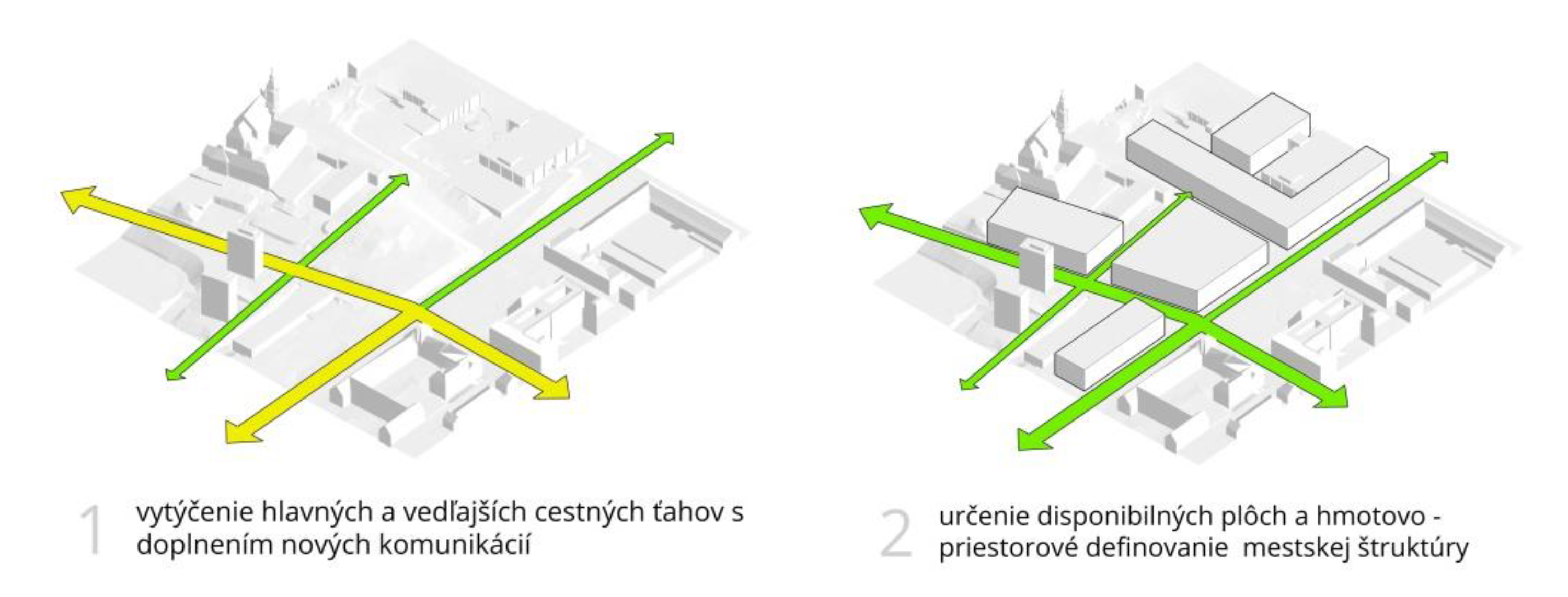 1 vytýčenie hlavných a vedľajších cestných ťahov s doplnením nových komunikácií

2 určenie disponibilných plôch a hmotovo - priestorové definovanie mestskej štruktúry