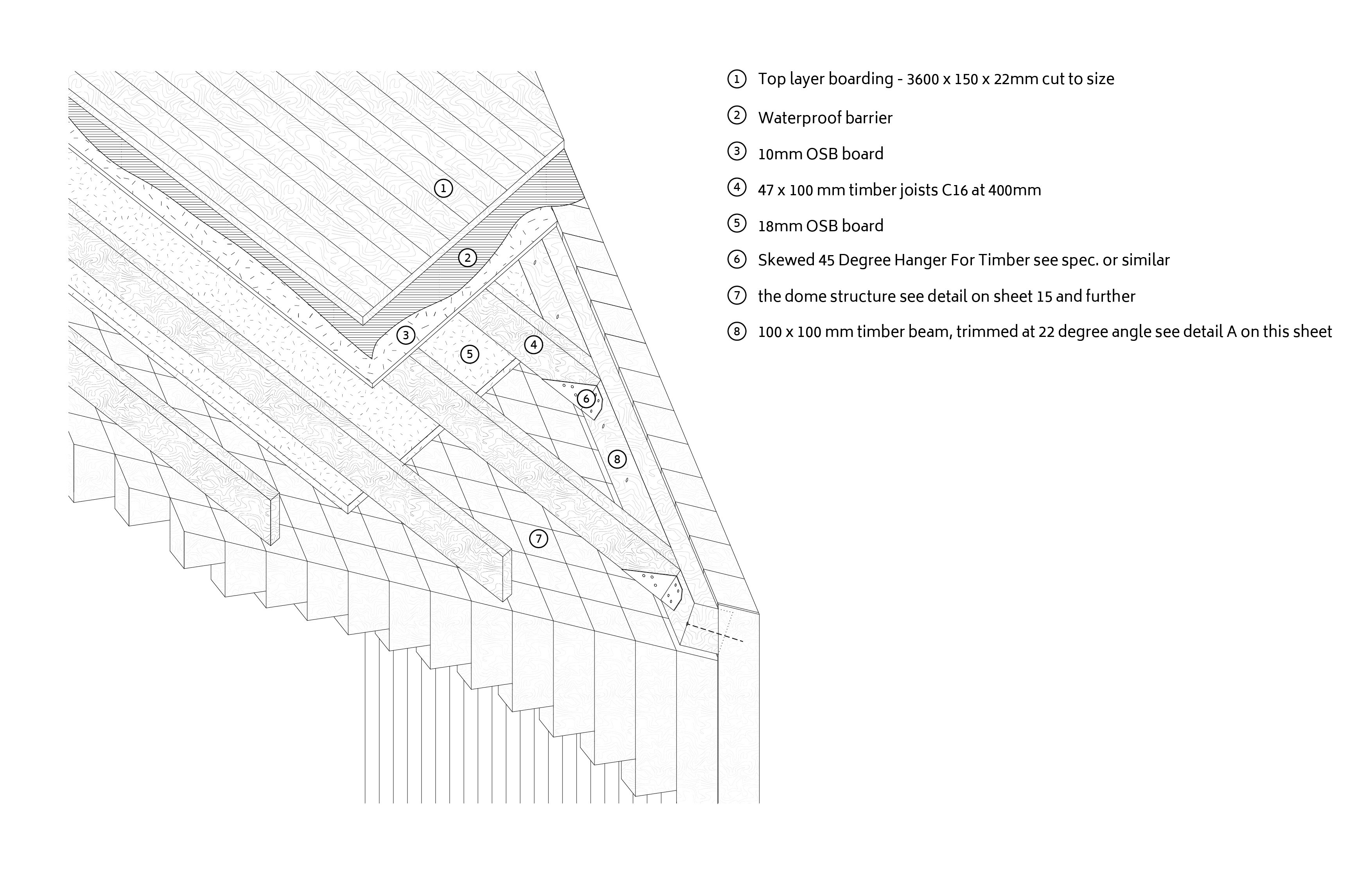 1
2
3
5
4
6
8
7

1 Top layer boarding - 3600 x 150 x 22mm cut to size

2 Waterproof barrier

3 10mm OSB board

4 47 x 100 mm timber joists C16 at 400mm

5 18mm OSB board

6 Skewed 45 Degree Hanger For Timber see spec. or similar

7 the dome structure see detail on sheet 15 and further

8 100 x 100 mm timber beam, trimmed at 22 degree angle see detail A on this sheet