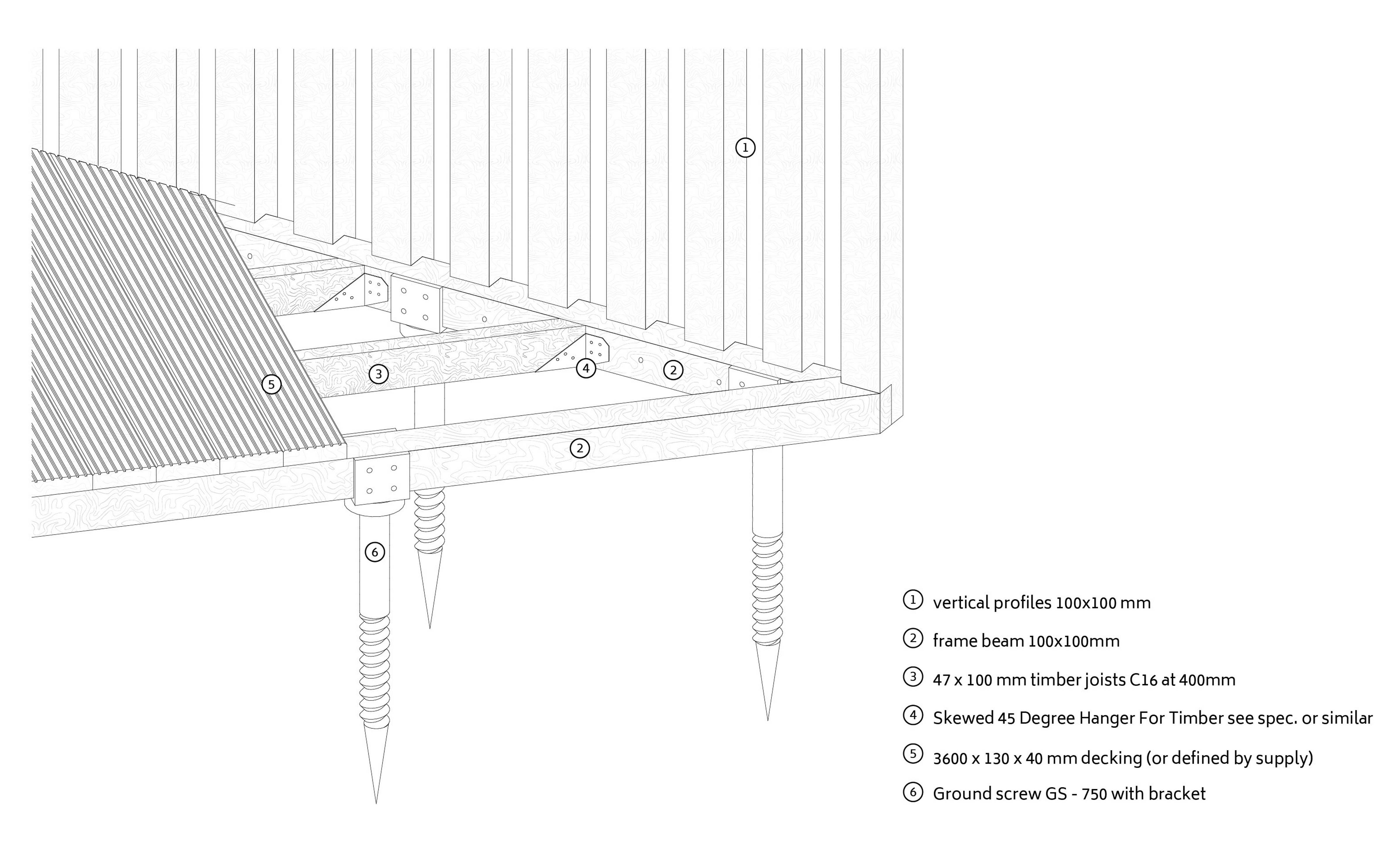 1

5

3

4

2

2

6

1 vertical profiles 100x100 mm

2 frame beam 100x100mm

3 47 x 100 mm timber joists C16 at 400mm

4 Skewed 45 Degree Hanger For Timber see spec. or similar

5 3600 x 130 x 40 mm decking (or defined by supply)

6 Ground screw GS - 750 with bracket