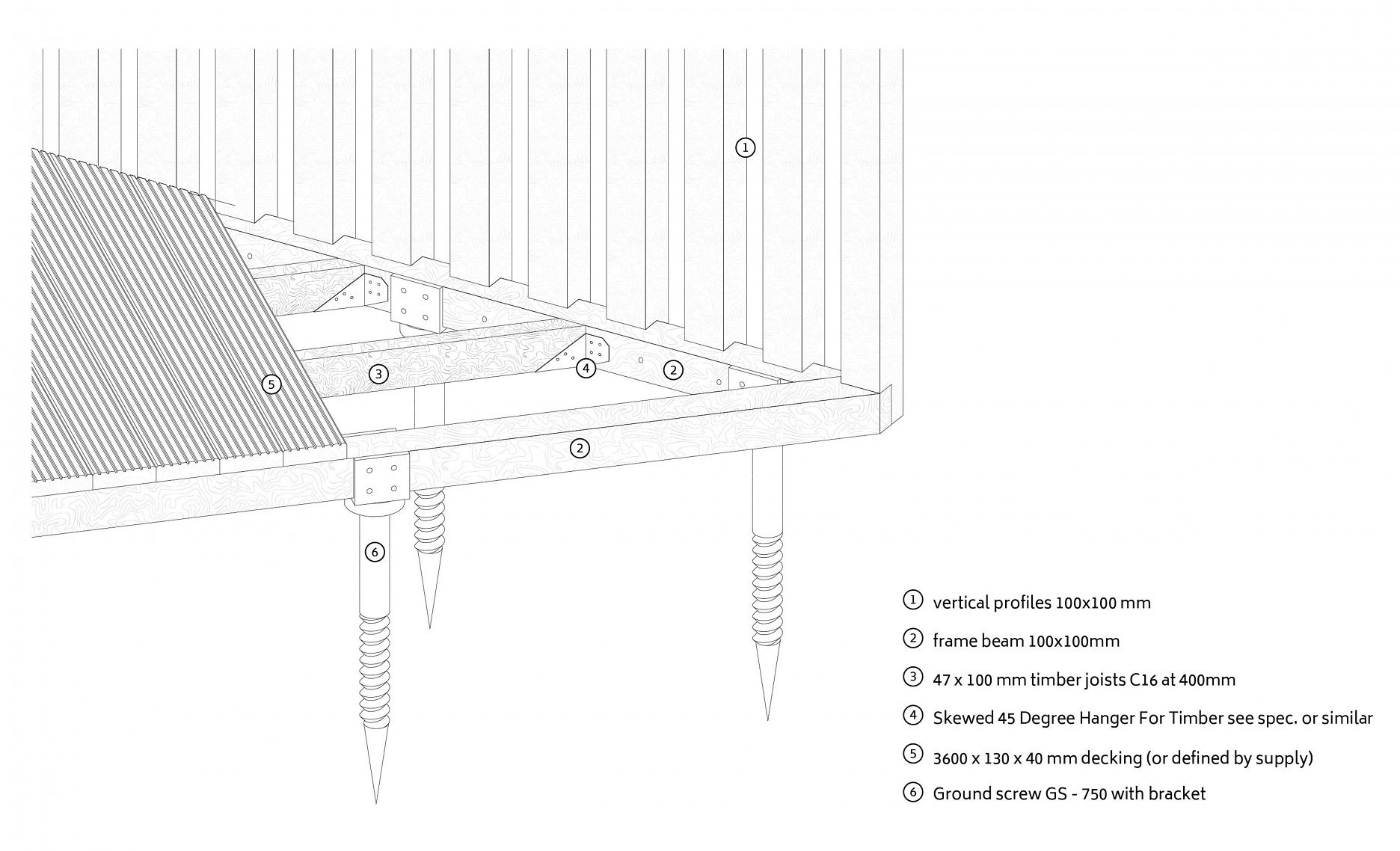 1

5

3

4

2

2

6

1 vertical profiles 100x100 mm

2 frame beam 100x100mm

3 47 x 100 mm timber joists C16 at 400mm

4 Skewed 45 Degree Hanger For Timber see spec. or similar

5 3600 x 130 x 40 mm decking (or defined by supply)

6 Ground screw GS - 750 with bracket