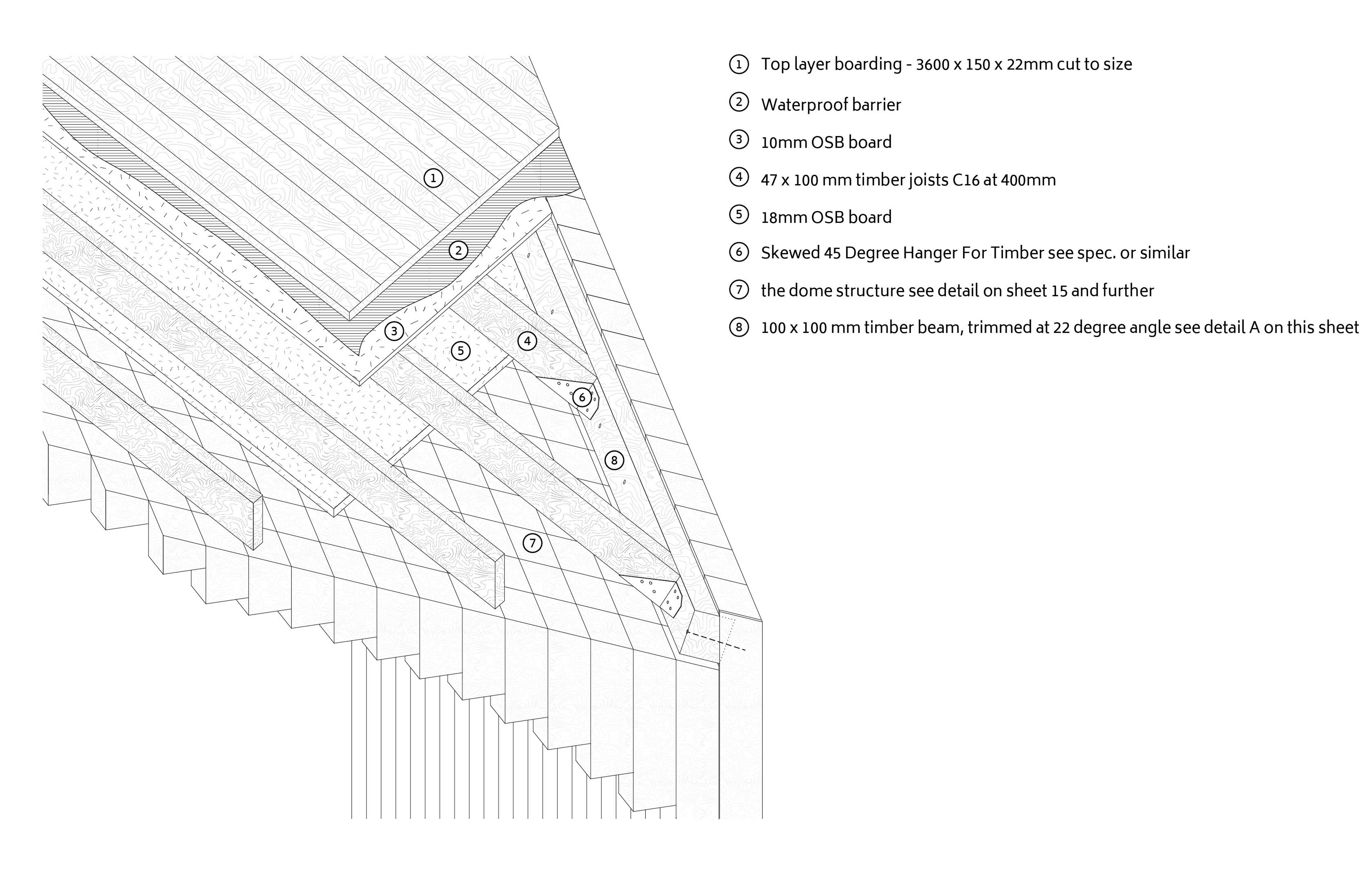 1
2
3
5
4
6
8
7

① Top layer boarding - 3600 x 150 x 22mm cut to size

② Waterproof barrier

③ 10mm OSB board

④ 47 x 100 mm timber joists C16 at 400mm

⑤ 18mm OSB board

⑥ Skewed 45 Degree Hanger For Timber see spec. or similar

⑦ the dome structure see detail on sheet 15 and further

⑧ 100 x 100 mm timber beam, trimmed at 22 degree angle see detail A on this sheet