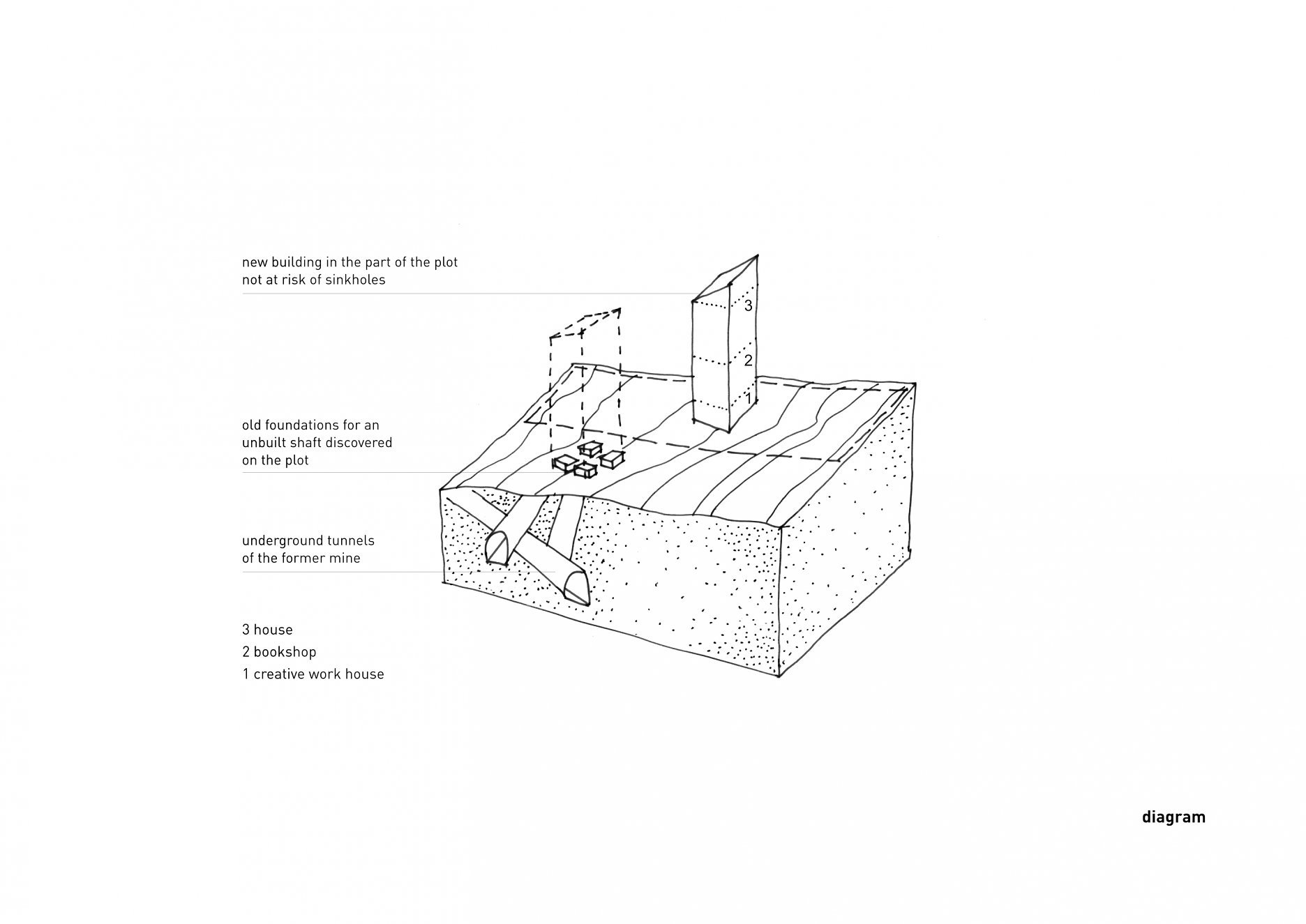 new building in the part of the plot
not at risk of sinkholes

3

2

1

old foundations for an
unbuilt shaft discovered
on the plot

underground tunnels
of the former mine

3 house
2 bookshop
1 creative work house

diagram