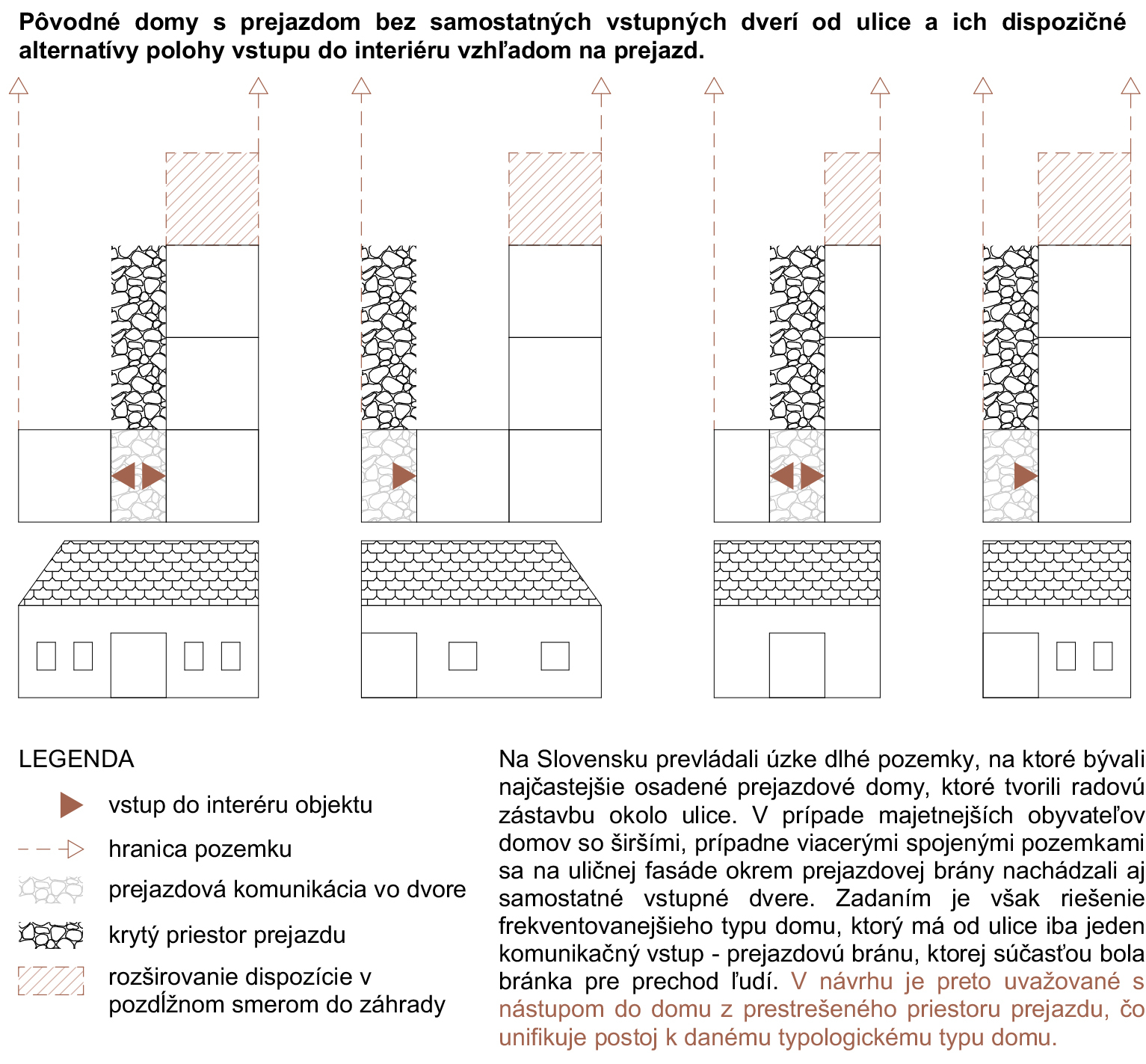 Pôvodné domy s prejazdom bez samostatných vstupných dverí od ulice a ich dispozičné alternatívy polohy vstupu do interiéru vzhľadom na prejazd.

LEGENDA

vstup do interéru objektu

hranica pozemku

prejazdová komunikácia vo dvore

krytý priestor prejazdu

rozširovanie dispozície v pozdĺžnom smerom do záhrady

Na Slovensku prevládali úzke dlhé pozemky, na ktoré bývali najčastejšie osadené prejazdové domy, ktoré tvorili radovú zástavbu okolo ulice. V prípade majetnejších obyvateľov domov so širšími, prípadne viacerými spojenými pozemkami sa na uličnej fasáde okrem prejazdovej brány nachádzali aj samostatné vstupné dvere. Zadaním je však riešenie frekventovanejšieho typu domu, ktorý má od ulice iba jeden komunikačný vstup - prejazdovú bránu, ktorej súčasťou bola bránka pre prechod ľudí. V návrhu je preto uvažované s nástupom do domu z prestrešeného priestoru prejazdu, čo unifikuje postoj k danému typologickému typu domu.