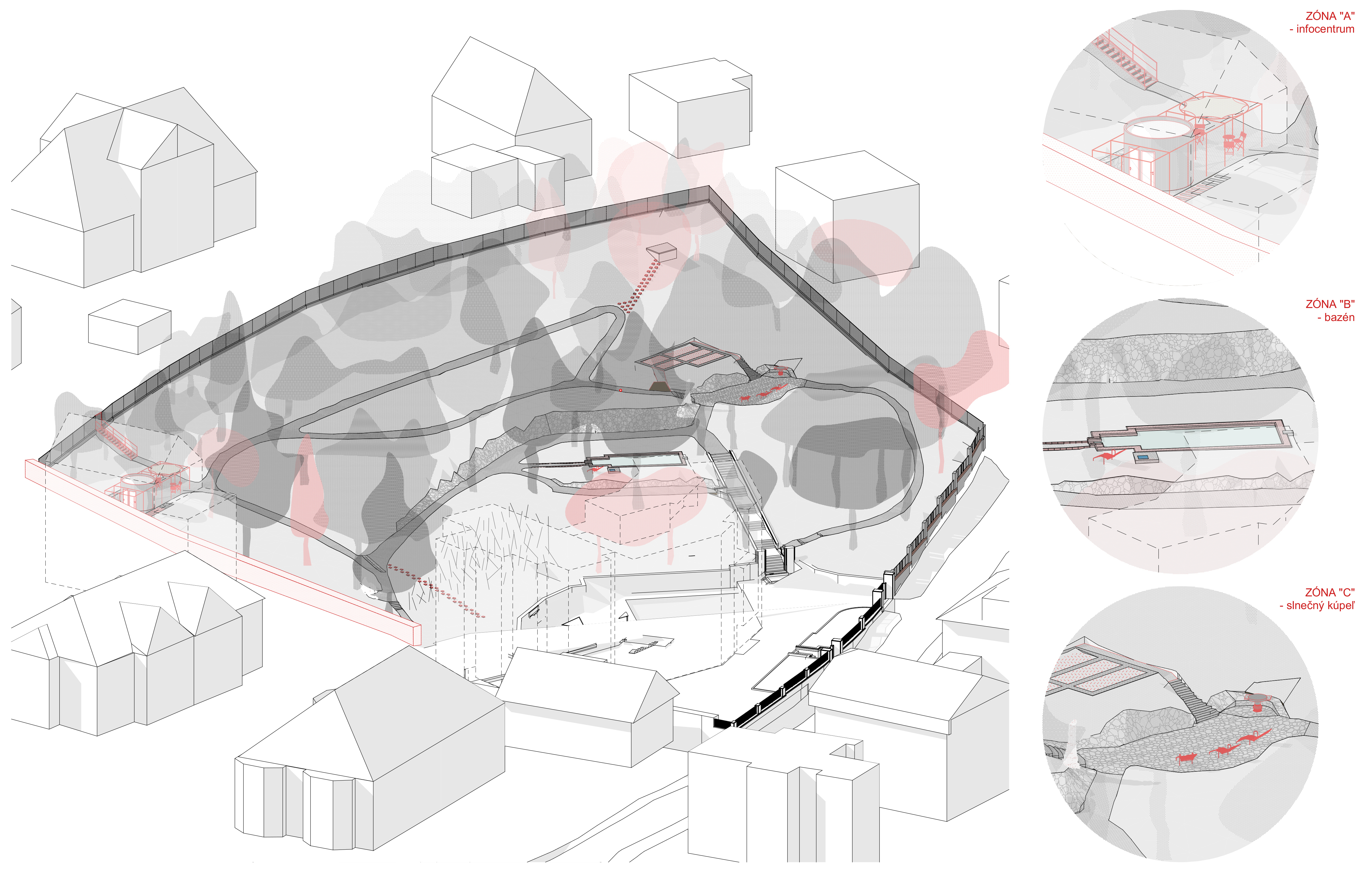 ZÓNA "A"
- infocentrum

ZÓNA "B"
- bazén

ZÓNA "C"
- slnečný kúpeľ