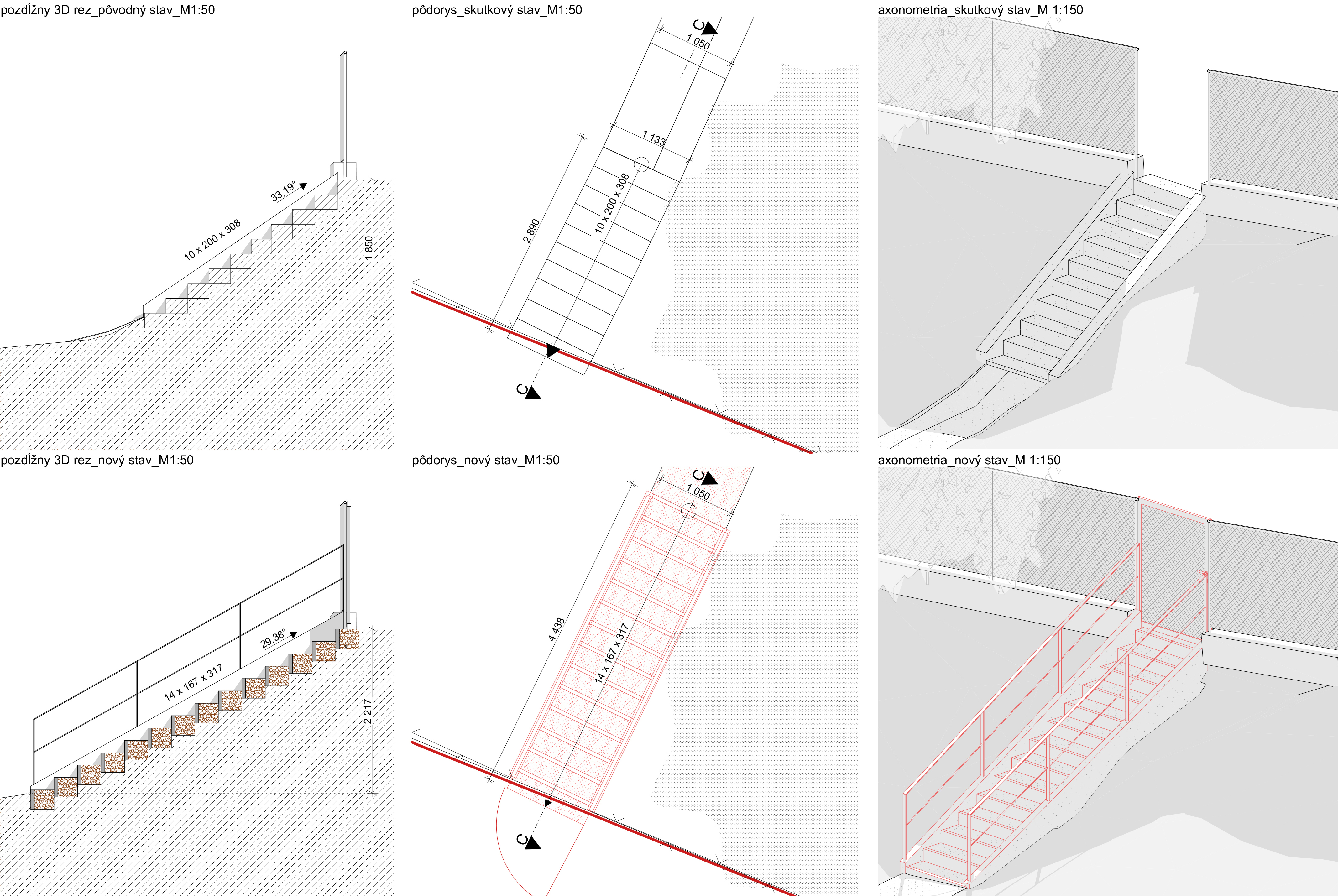 pozdĺžny 3D rez_pôvodný stav_M1:50

33,19°

10 x 200 x 308

1 850

pôdorys_skutkový stav_M1:50

C

1 050

1 133

10 x 200 x 308

2 890

C

axonometria_skutkový stav_M 1:150

pozdĺžny 3D rez_nový stav_M1:50

29,38°

14 x 167 x 317

2 217

pôdorys_nový stav_M1:50

C

1 050

4 438

14 x 167 x 317

C

axonometria_nový stav_M 1:150