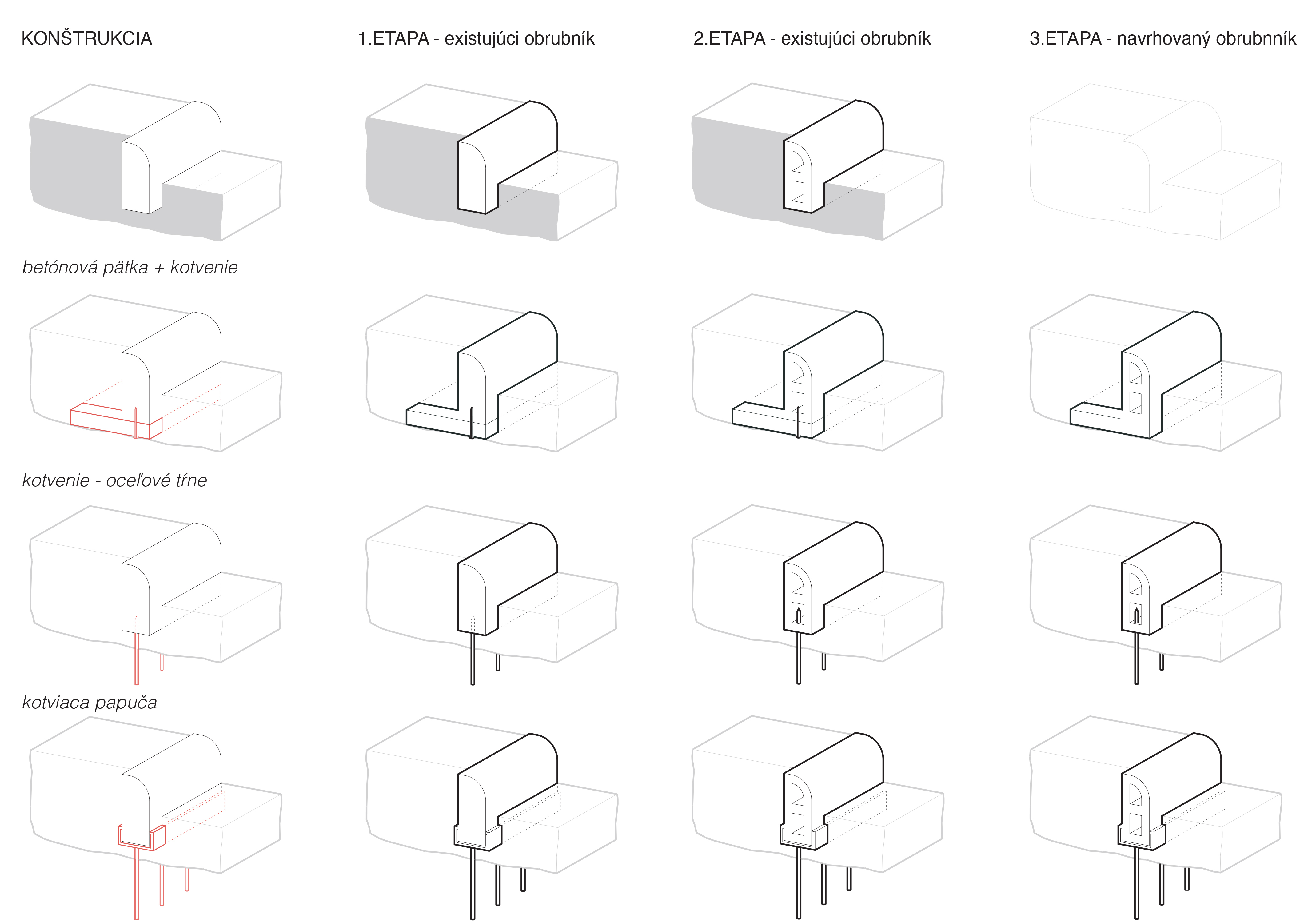 KONŠTRUKCIA

1.ETAPA - existujúci obrubník

2.ETAPA - existujúci obrubník

3.ETAPA - navrhovaný obrubnník

betónová pätka + kotvenie

kotvenie - oceľové tŕne

kotviaca papuča