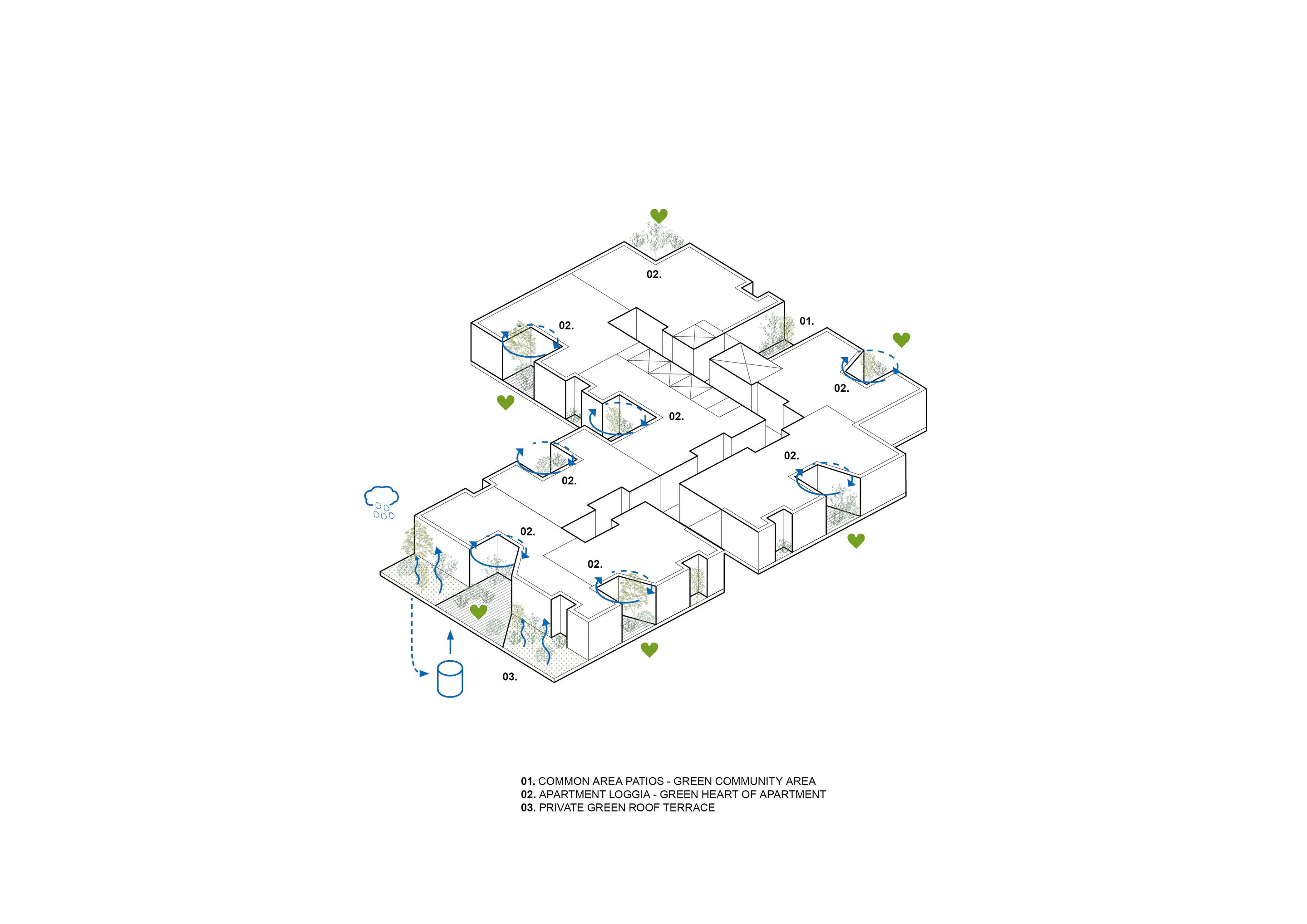 02.

02.

01.

02.

02.

02.

02.

02.

02.

03.

01. COMMON AREA PATIOS - GREEN COMMUNITY AREA
02. APARTMENT LOGGIA - GREEN HEART OF APARTMENT
03. PRIVATE GREEN ROOF TERRACE