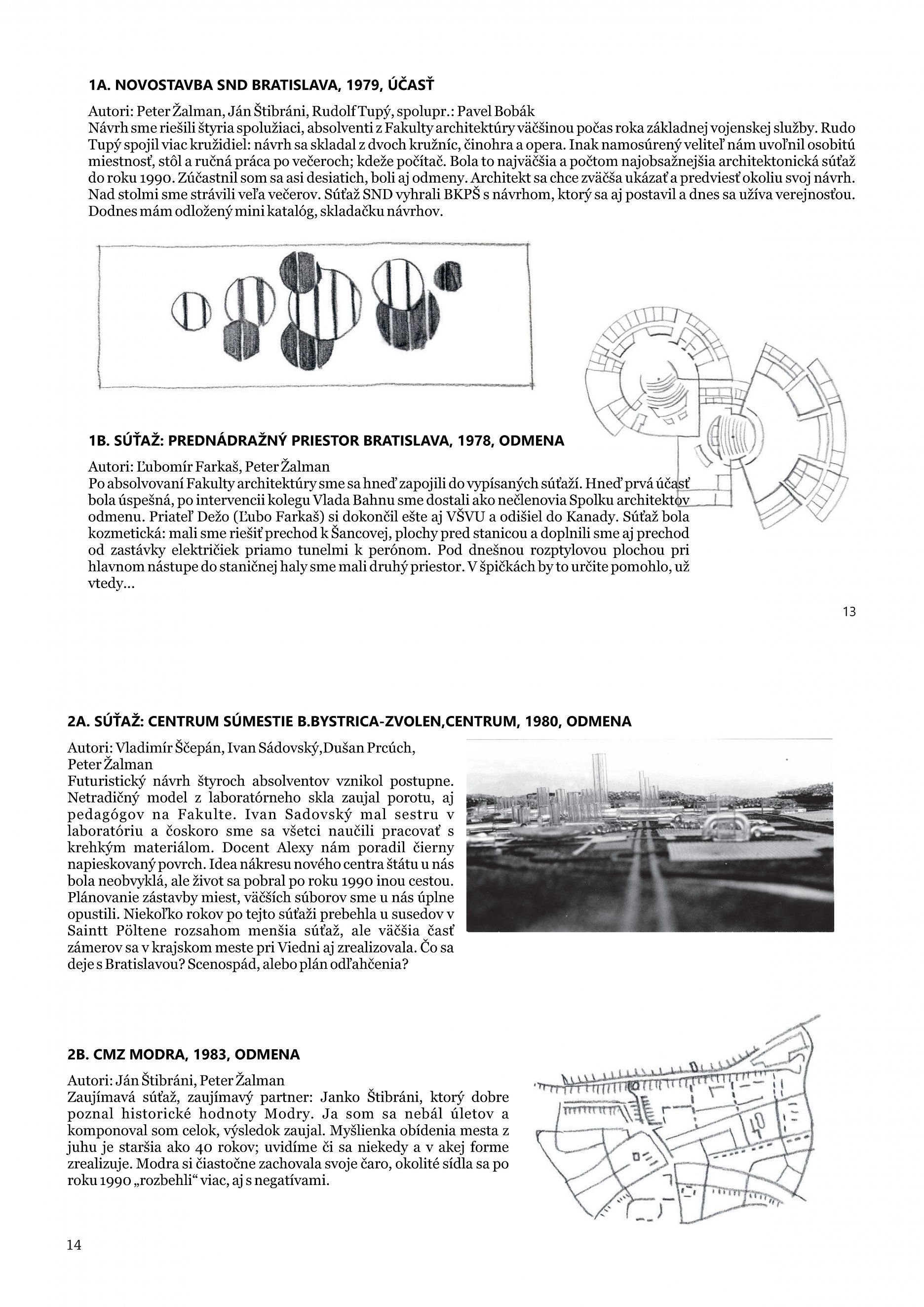 1A. NOVOSTAVBA SND BRATISLAVA, 1979, ÚČASŤ

Autori: Peter Žalman, Ján Štibráni, Rudolf Tupý, spolupr.: Pavel Bobák
Návrh sme riešili štyria spolužiaci, absolventi z Fakulty architektúry väčšinou počas roka základnej vojenskej služby. Rudo Tupý spojil viac kružidiel: návrh sa skladal z dvoch kružníc, činohra a opera. Inak namosúrený veliteľ nám uvoľnil osobitú miestnosť, stôl a ručná práca po večeroch; kdeže počítač. Bola to najväčšia a počtom najobsažnejšia architektonická súťaž do roku 1990. Zúčastnil som sa asi desiatich, boli aj odmeny. Architekt sa chce zväčša ukázať a predviesť okoliu svoj návrh. Nad stolmi sme strávili veľa večerov. Súťaž SND vyhrali BKPŠ s návrhom, ktorý sa aj postavil a dnes sa užíva verejnosťou. Dodnes mám odložený mini katalóg, skladačku návrhov.

1B. SÚŤAŽ: PREDNÁDRAŽNÝ PRIESTOR BRATISLAVA, 1978, ODMENA

Autori: Ľubomír Farkaš, Peter Žalman
Po absolvovaní Fakulty architektúry sme sa hneď zapojili do vypísaných súťaží. Hneď prvá účasť bola úspešná, po intervencii kolegu Vlada Bahnu sme dostali ako nečlenovia Spolku architektov odmenu. Priateľ Dežo (Ľubo Farkaš) si dokončil ešte aj VŠVU a odišiel do Kanady. Súťaž bola kozmetická: mali sme riešiť prechod k Šancovej, plochy pred stanicou a doplnili sme aj prechod od zastávky električiek priamo tunelmi k perónom. Pod dnešnou rozptylovou plochou pri hlavnom nástupe do staničnej haly sme mali druhý priestor. V špičkách by to určite pomohlo, už vtedy...

13

2A. SÚŤAŽ: CENTRUM SÚMESTIE B.BYSTRICA-ZVOLEN,CENTRUM, 1980, ODMENA

Autori: Vladimír Ščepán, Ivan Sádovský,Dušan Prcúch, Peter Žalman
Futuristický návrh štyroch absolventov vznikol postupne. Netradičný model z laboratórneho skla zaujal porotu, aj pedagógov na Fakulte. Ivan Sadovský mal sestru v laboratóriu a čoskoro sme sa všetci naučili pracovať s krehkým materiálom. Docent Alexy nám poradil čierny napieskovaný povrch. Idea nákresu nového centra štátu u nás bola neobvyklá, ale život sa pobral po roku 1990 inou cestou. Plánovanie zástavby miest, väčších súborov sme u nás úplne opustili. Niekoľko rokov po tejto súťaži prebehla u susedov v Saintt Pöltene rozsahom menšia súťaž, ale väčšia časť zámerov sa v krajskom meste pri Viedni aj zrealizovala. Čo sa deje s Bratislavou? Scenospád, alebo plán odľahčenia?

2B. CMZ MODRA, 1983, ODMENA

Autori: Ján Štibráni, Peter Žalman
Zaujímavá súťaž, zaujímavý partner: Janko Štibráni, ktorý dobre poznal historické hodnoty Modry. Ja som sa nebál úletov a komponoval som celok, výsledok zaujal. Myšlienka obídenia mesta z juhu je staršia ako 40 rokov; uvidíme či sa niekedy a v akej forme zrealizuje. Modra si čiastočne zachovala svoje čaro, okolité sídla sa po roku 1990 „rozbehli“ viac, aj s negatívami.

14