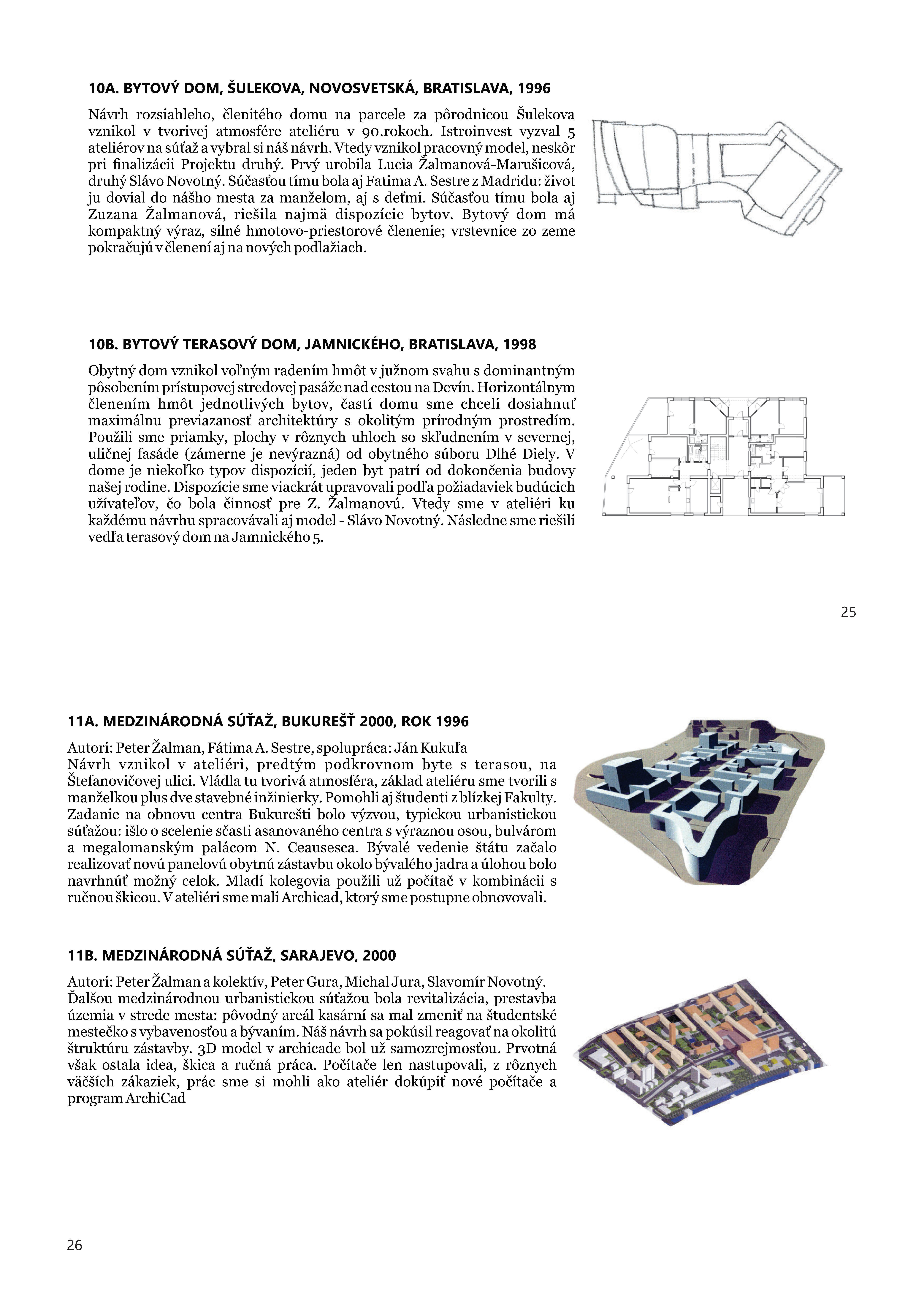 10A. BYTOVÝ DOM, ŠULEKOVA, NOVOSVETSKÁ, BRATISLAVA, 1996

Návrh rozsiahleho, členitého domu na parcele za pôrodnicou Šulekova vznikol v tvorivej atmosfére ateliéru v 90.rokoch. Istroinvest vyzval 5 ateliérov na súťaž a vybral si náš návrh. Vtedy vznikol pracovný model, neskôr pri finalizácii Projektu druhý. Prvý urobila Lucia Žalmanová-Marušicová, druhý Slávo Novotný. Súčasťou tímu bola aj Fatima A. Sestre z Madridu: život ju dovial do nášho mesta za manželom, aj s deťmi. Súčasťou tímu bola aj Zuzana Žalmanová, riešila najmä dispozície bytov. Bytový dom má kompaktný výraz, silné hmotovo-priestorové členenie; vrstevnice zo zeme pokračujú v členení aj na nových podlažiach.

10B. BYTOVÝ TERASOVÝ DOM, JAMNICKÉHO, BRATISLAVA, 1998

Obytný dom vznikol voľným radením hmôt v južnom svahu s dominantným pôsobením prístupovej stredovej pasáže nad cestou na Devín. Horizontálnym členením hmôt jednotlivých bytov, častí domu sme chceli dosiahnuť maximálnu previazanosť architektúry s okolitým prírodným prostredím. Použili sme priamky, plochy v rôznych uhloch so skľudnením v severnej, uličnej fasáde (zámerne je nevýrazná) od obytného súboru Dlhé Diely. V dome je niekoľko typov dispozícií, jeden byt patrí od dokončenia budovy našej rodine. Dispozície sme viackrát upravovali podľa požiadaviek budúcich užívateľov, čo bola činnosť pre Z. Žalmanovú. Vtedy sme v ateliéri ku každému návrhu spracovávali aj model - Slávo Novotný. Následne sme riešili vedľa terasový dom na Jamnického 5.

25

11A. MEDZINÁRODNÁ SÚŤAŽ, BUKUREŠŤ 2000, ROK 1996

Autori: Peter Žalman, Fátima A. Sestre, spolupráca: Ján Kukuľa
Návrh vznikol v ateliéri, predtým podkrovnom byte s terasou, na Štefanovičovej ulici. Vládla tu tvorivá atmosféra, základ ateliéru sme tvorili s manželkou plus dve stavebné inžinierky. Pomohli aj študenti z blízkej Fakulty. Zadanie na obnovu centra Bukurešti bolo výzvou, typickou urbanistickou súťažou: išlo o scelenie sčasti asanovaného centra s výraznou osou, bulvárom a megalomanským palácom N. Ceausesca. Bývalé vedenie štátu začalo realizovať novú panelovú obytnú zástavbu okolo bývalého jadra a úlohou bolo navrhnúť možný celok. Mladí kolegovia použili už počítač v kombinácii s ručnou škicou. V ateliéri sme mali Archicad, ktorý sme postupne obnovovali.

11B. MEDZINÁRODNÁ SÚŤAŽ, SARAJEVO, 2000

Autori: Peter Žalman a kolektív, Peter Gura, Michal Jura, Slavomír Novotný.
Ďalšou medzinárodnou urbanistickou súťažou bola revitalizácia, prestavba územia v strede mesta: pôvodný areál kasární sa mal zmeniť na študentské mestečko s vybavenosťou a bývaním. Náš návrh sa pokúsil reagovať na okolitú štruktúru zástavby. 3D model v archicade bol už samozrejmosťou. Prvotná však ostala idea, škica a ručná práca. Počítače len nastupovali, z rôznych väčších zákaziek, prác sme si mohli ako ateliér dokúpiť nové počítače a program ArchiCad

26