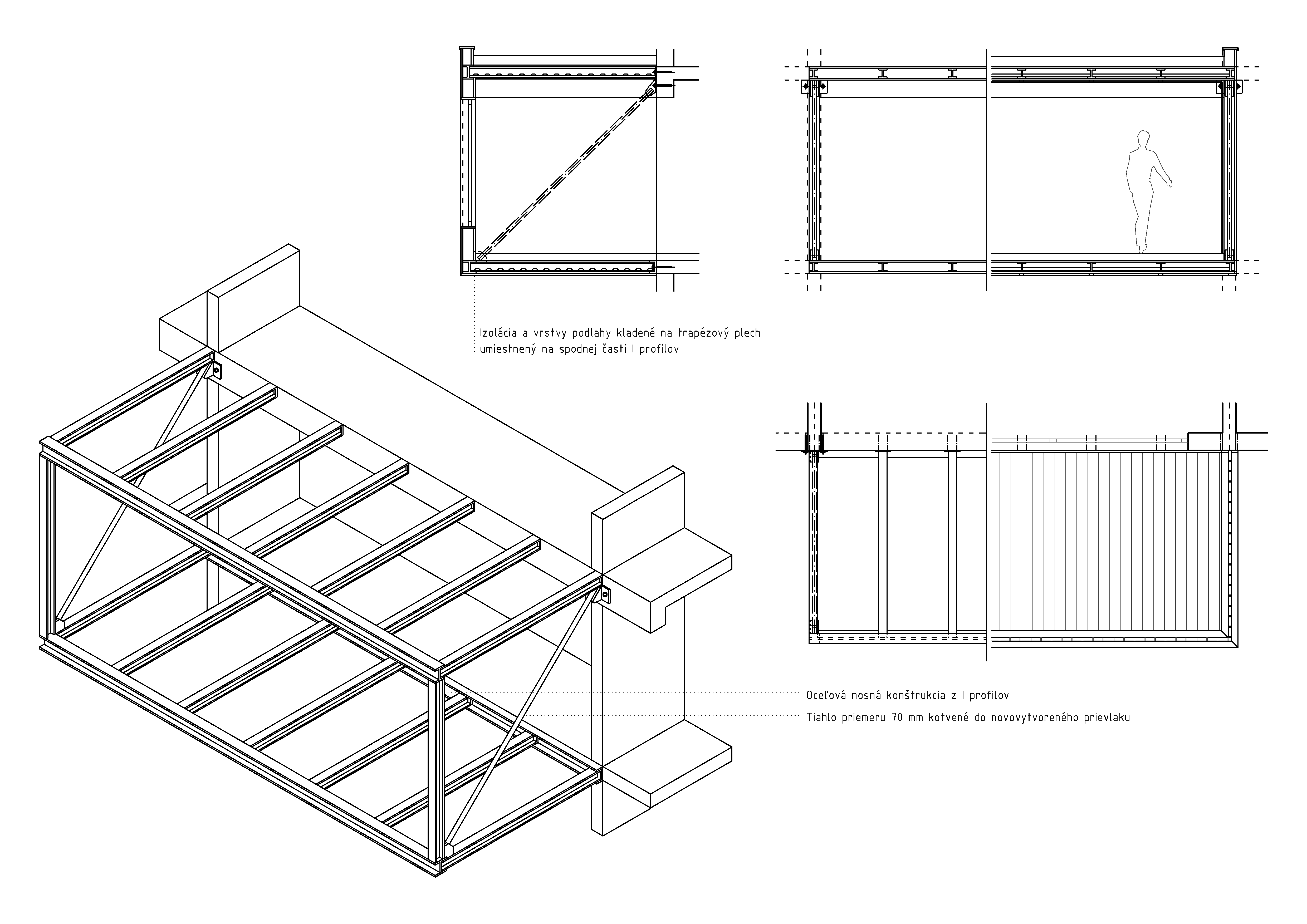 Izolácia a vrstvy podlahy kladené na trapézový plech umiestnený na spodnej časti I profilov

Oceľová nosná konštrukcia z I profilov

Tiahlo priemeru 70 mm kotvené do novovytvoreného prievlaku