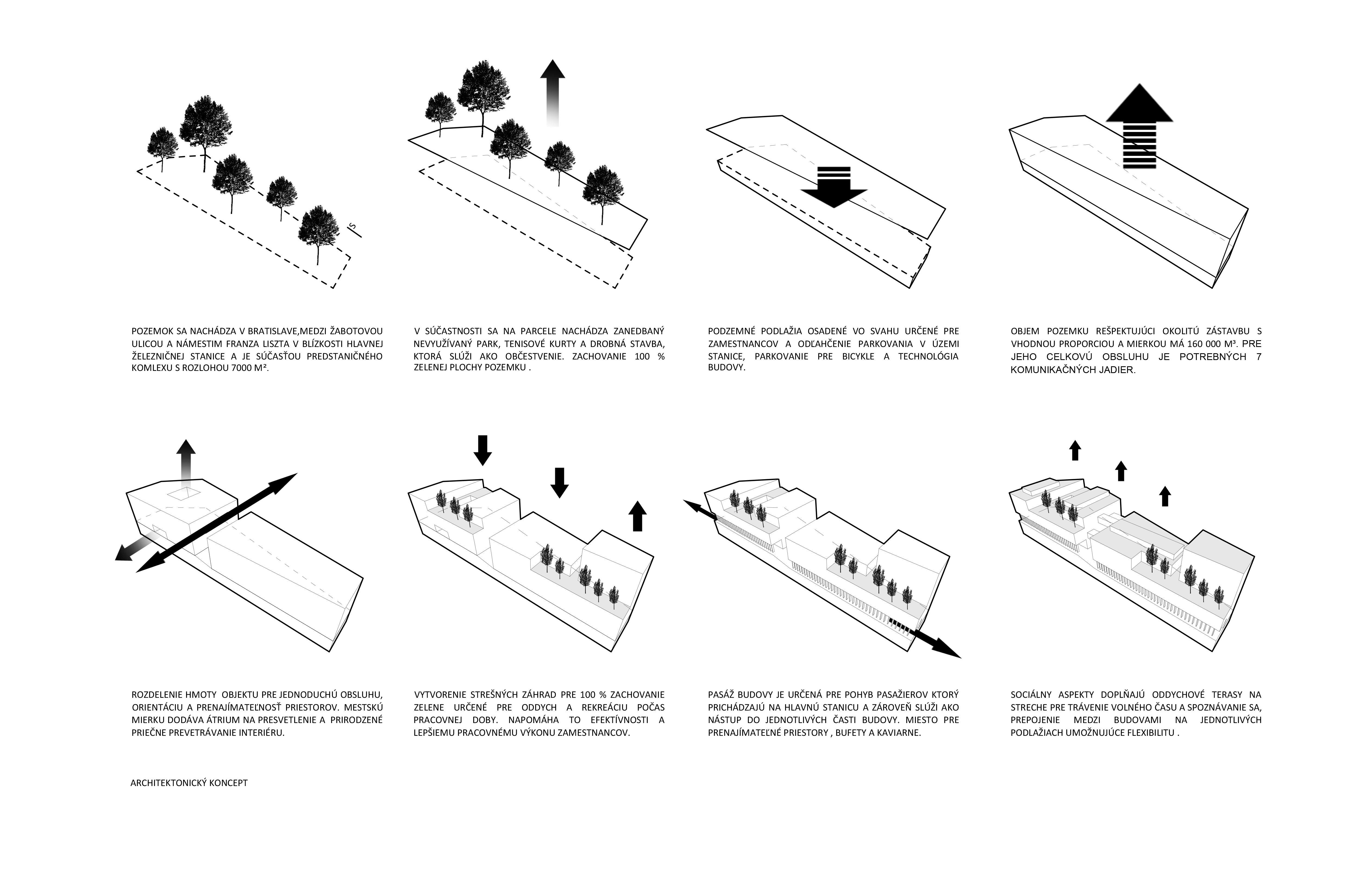 S

POZEMOK SA NACHÁDZA V BRATISLAVE,MEDZI ŽABOTOVOU ULICOU A NÁMESTIM FRANZA LISZTA V BLÍZKOSTI HLAVNEJ ŽELEZNIČNEJ STANICE A JE SÚČASŤOU PREDSTANIČNÉHO KOMLEXU S ROZLOHOU 7000 M².

V SÚČASTNOSTI SA NA PARCELE NACHÁDZA ZANEDBANÝ NEVYUŽÍVANÝ PARK, TENISOVÉ KURTY A DROBNÁ STAVBA, KTORÁ SLÚŽI AKO OBČESTVENIE. ZACHOVANIE 100 % ZELENEJ PLOCHY POZEMKU .

PODZEMNÉ PODLAŽIA OSADENÉ VO SVAHU URČENÉ PRE ZAMESTNANCOV A ODĽAHČENIE PARKOVANIA V ÚZEMI STANICE, PARKOVANIE PRE BICYKLE A TECHNOLÓGIA BUDOVY.

OBJEM POZEMKU REŠPEKTUJÚCI OKOLITÚ ZÁSTAVBU S VHODNOU PROPORCIOU A MIERKOU MÁ 160 000 M³. PRE JEHO CELKOVÚ OBSLUHU JE POTREBNÝCH 7 KOMUNIKAČNÝCH JADIER.

ROZDELENIE HMOTY OBJEKTU PRE JEDNODUCHÚ OBSLUHU, ORIENTÁCIU A PRENAJÍMATEĽNOSŤ PRIESTOROV. MESTSKÚ MIERKU DODÁVA ÁTRIUM NA PRESVETLENIE A PRIRODZENÉ PRIEČNE PREVETRÁVANIE INTERIÉRU.

VYTVORENIE STREŠNÝCH ZÁHRAD PRE 100 % ZACHOVANIE ZELENE URČENÉ PRE ODDYCH A REKREÁCIU POČAS PRACOVNEJ DOBY. NAPOMÁHA TO EFEKTÍVNOSTI A LEPŠIEMU PRACOVNÉMU VÝKONU ZAMESTNANCOV.

PASÁŽ BUDOVY JE URČENÁ PRE POHYB PASAŽIEROV KTORÝ PRICHÁDZAJÚ NA HLAVNÚ STANICU A ZÁROVEŇ SLÚŽI AKO NÁSTUP DO JEDNOTLIVÝCH ČASTI BUDOVY. MIESTO PRE PRENAJÍMATEĽNÉ PRIESTORY , BUFETY A KAVIARNE.

SOCIÁLNY ASPEKTY DOPLŇAJÚ ODDYCHOVÉ TERASY NA STRECHE PRE TRÁVENIE VOLNÉHO ČASU A SPOZNÁVANIE SA, PREPOJENIE MEDZI BUDOVAMI NA JEDNOTLIVÝCH PODLAŽIACH UMOŽNUJÚCE FLEXIBILITU .

ARCHITEKTONICKÝ KONCEPT