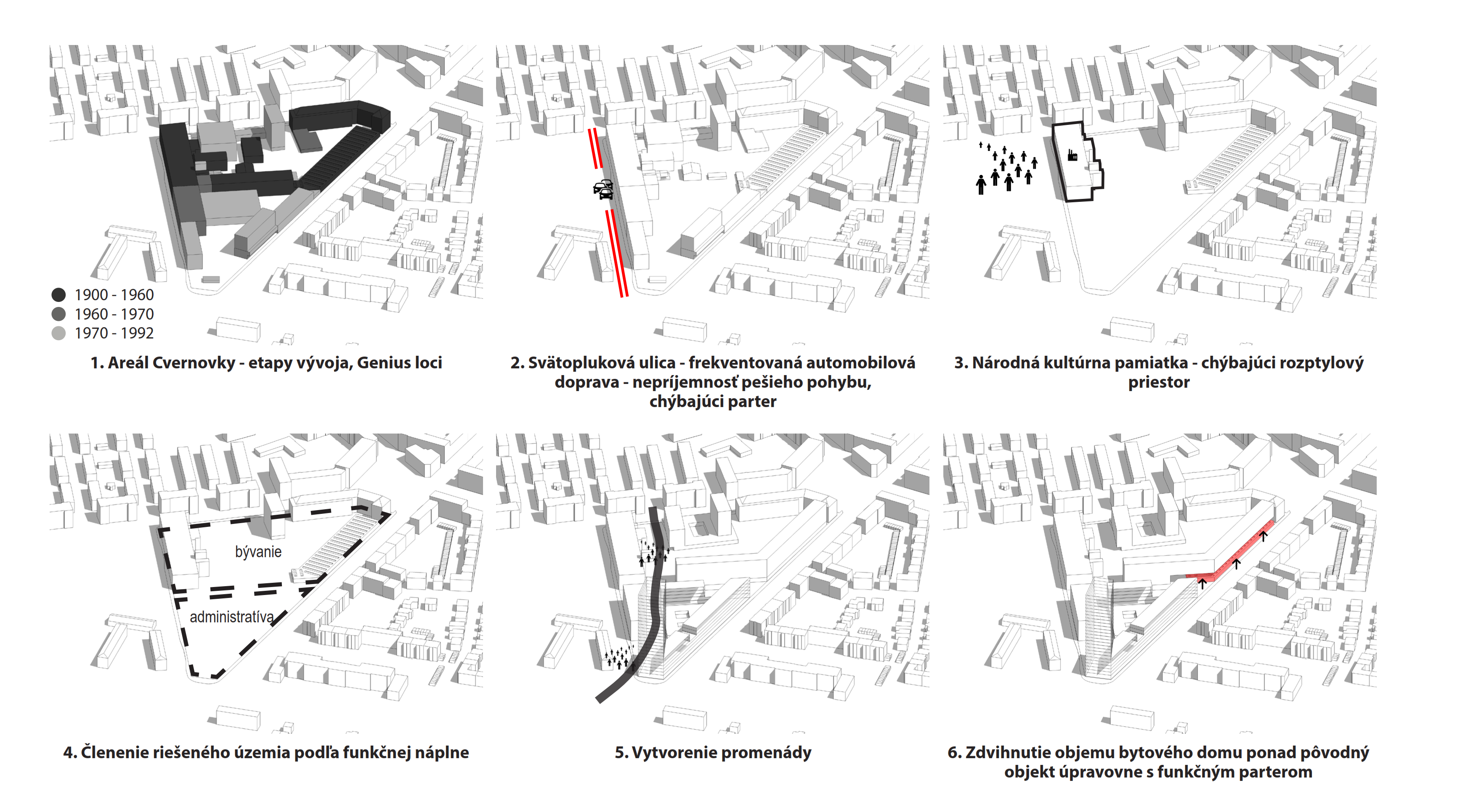 1900 - 1960
1960 - 1970
1970 - 1992

1. Areál Cvernovky - etapy vývoja, Genius loci

2. Svätopluková ulica - frekventovaná automobilová doprava - nepríjemnosť pešieho pohybu, chýbajúci parter

3. Národná kultúrna pamiatka - chýbajúci rozptylový priestor

bývanie

administratíva

4. Členenie riešeného územia podľa funkčnej náplne

5. Vytvorenie promenády

6. Zdvihnutie objemu bytového domu ponad pôvodný objekt úpravovne s funkčným parterom