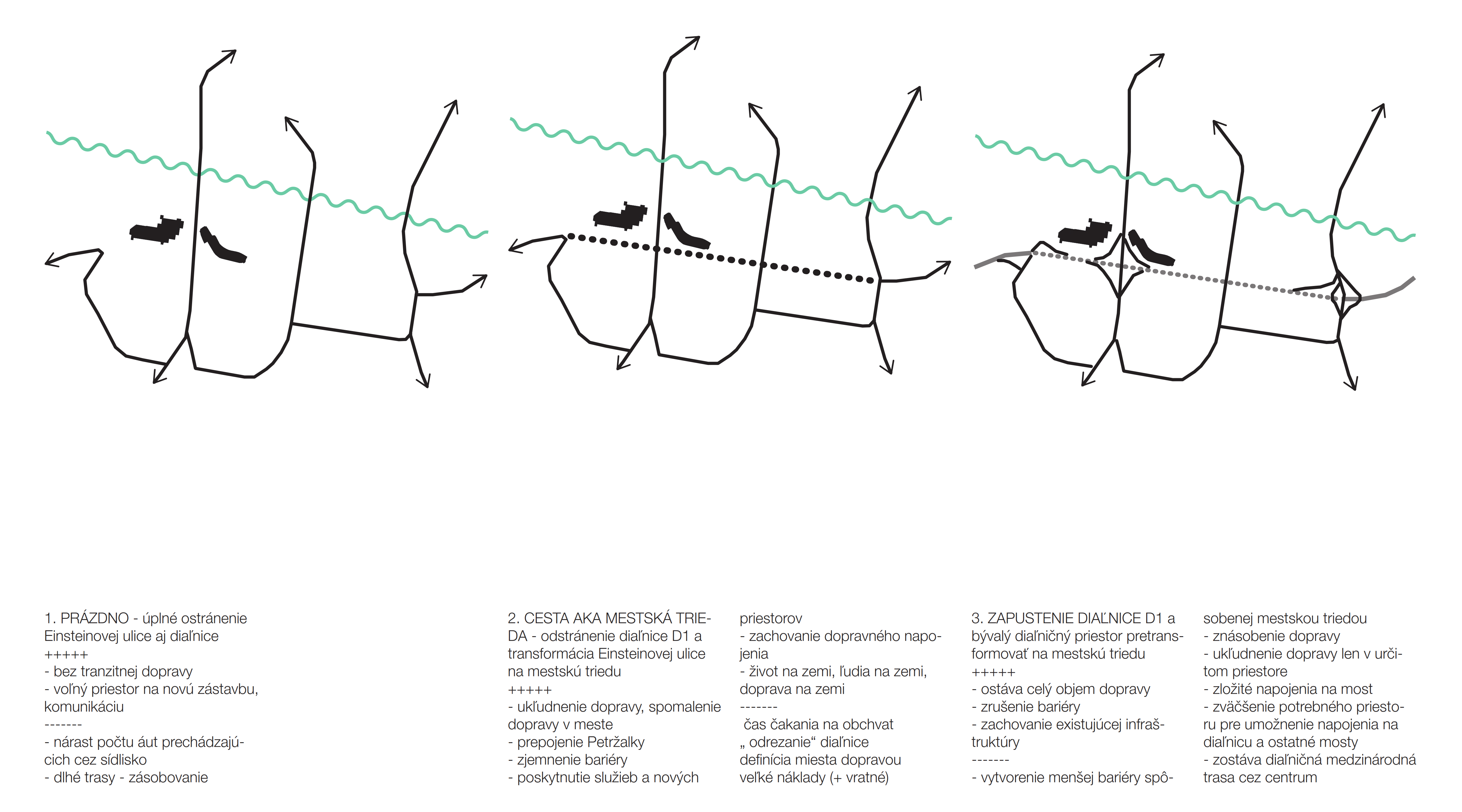 1. PRÁZDNO - úplné ostránenie Einsteinovej ulice aj diaľnice
+++++
- bez tranzitnej dopravy
- voľný priestor na novú zástavbu, komunikáciu
-------
- nárast počtu áut prechádzajúcich cez sídlisko
- dlhé trasy - zásobovanie

2. CESTA AKA MESTSKÁ TRIEDA - odstránenie diaľnice D1 a transformácia Einsteinovej ulice na mestskú triedu
+++++
- ukľudnenie dopravy, spomalenie dopravy v meste
- prepojenie Petržalky
- zjemnenie bariéry
- poskytnutie služieb a nových priestorov
- zachovanie dopravného napojenia
- život na zemi, ľudia na zemi, doprava na zemi
-------
čas čakania na obchvat
„ odrezanie“ diaľnice
definícia miesta dopravou
veľké náklady (+ vratné)

3. ZAPUSTENIE DIAĽNICE D1 a bývalý diaľničný priestor pretransformovať na mestskú triedu
+++++
- ostáva celý objem dopravy
- zrušenie bariéry
- zachovanie existujúcej infraštruktúry
-------
- vytvorenie menšej bariéry spôsobenej mestskou triedou
- znásobenie dopravy
- ukľudnenie dopravy len v určitom priestore
- zložité napojenia na most
- zväčšenie potrebného priestoru pre umožnenie napojenia na diaľnicu a ostatné mosty
- zostáva diaľničná medzinárodná trasa cez centrum