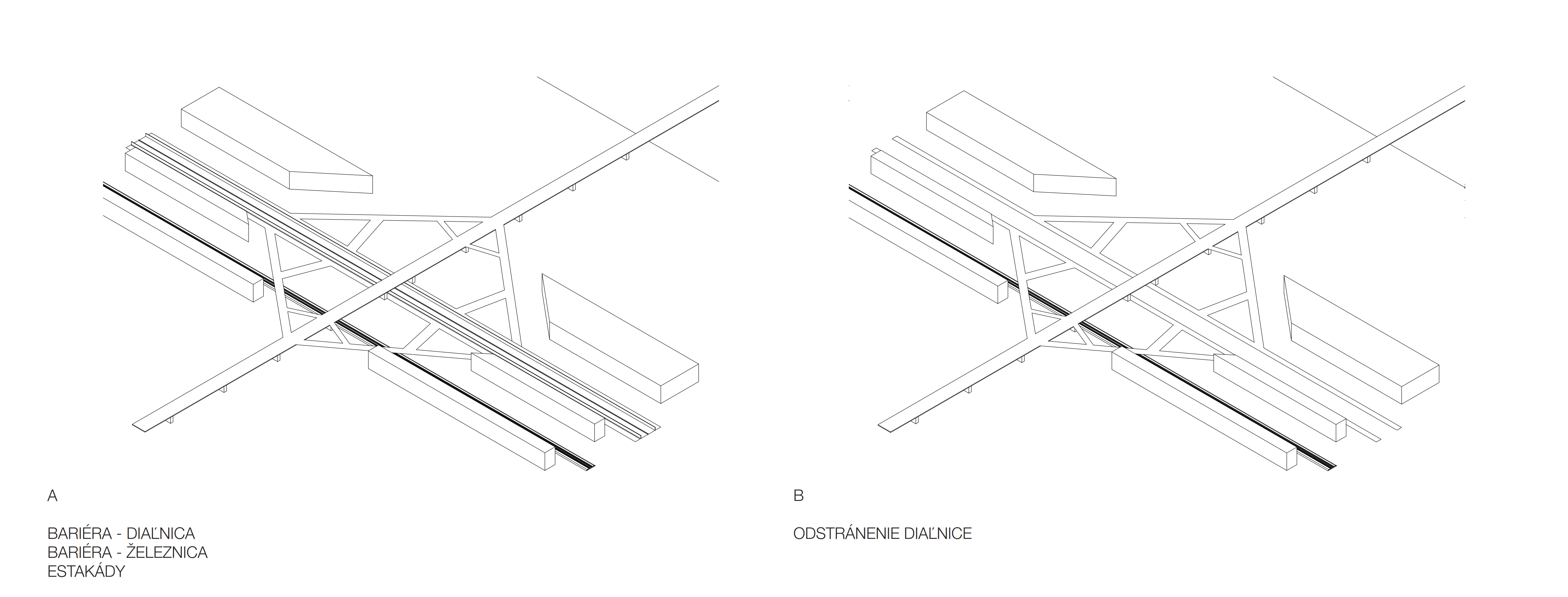 A

BARIÉRA - DIAĽNICA
BARIÉRA - ŽELEZNICA
ESTAKÁDY

B

ODSTRÁNENIE DIAĽNICE