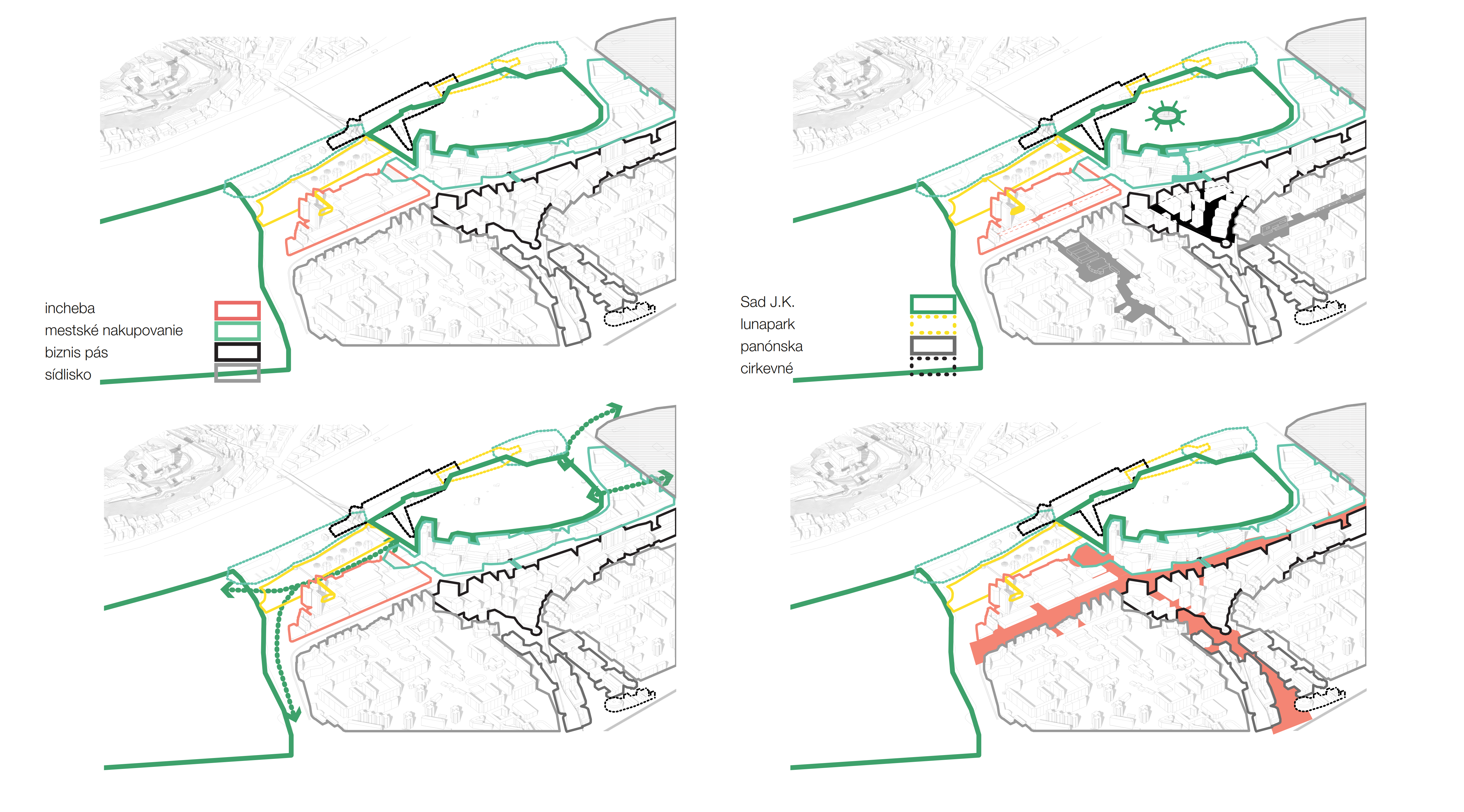 incheba
mestské nakupovanie
biznis pás
sídlisko

Sad J.K.
lunapark
panónska
cirkevné