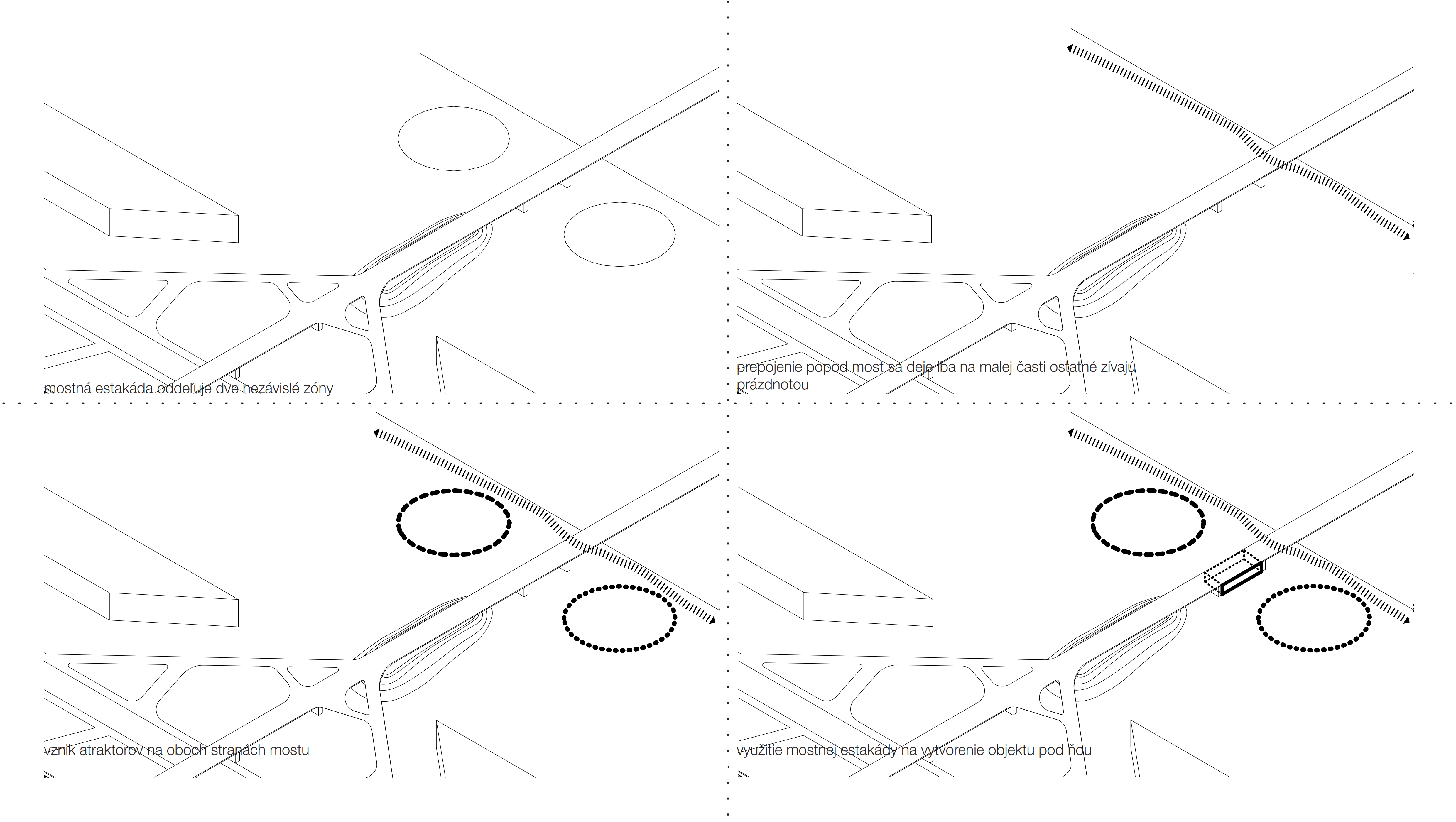 mostná estakáda oddeľuje dve nezávislé zóny

prepojenie popod most sa deje iba na malej časti ostatné zívajú prázdnotou

vznik atraktorov na oboch stranách mostu

využitie mostnej estakády na vytvorenie objektu pod ňou